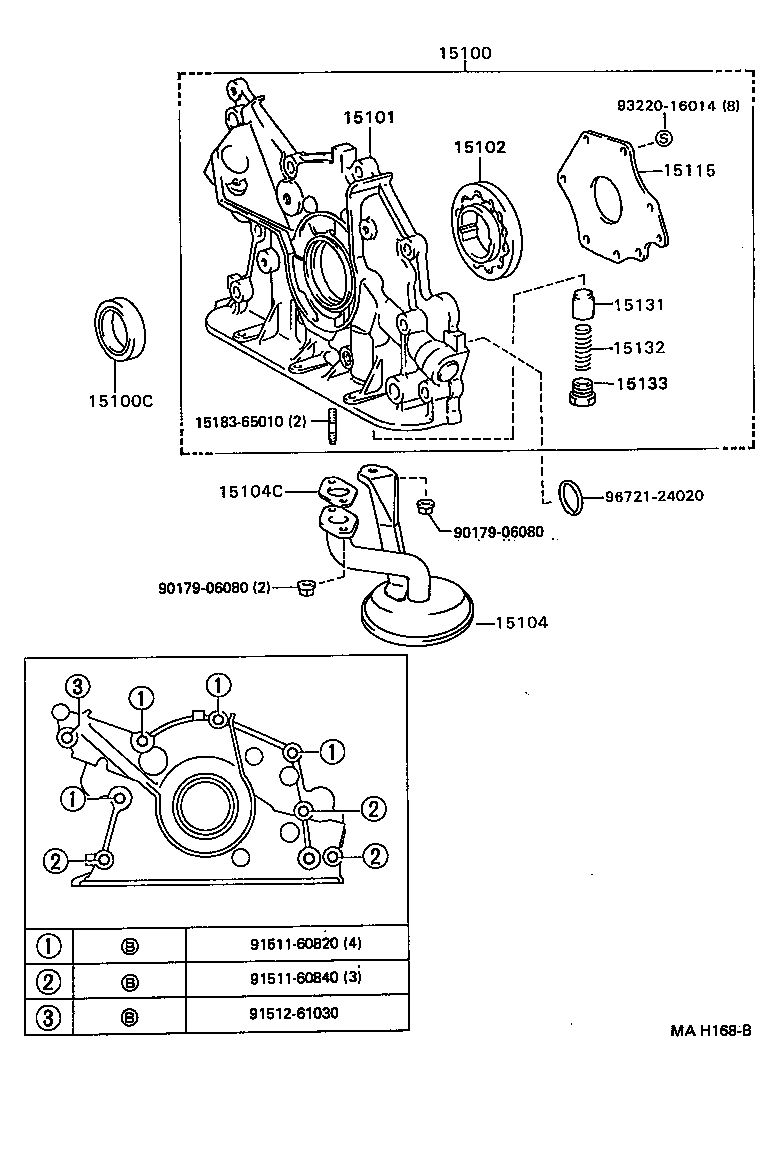 15100

15101

15102

93220-16014 (8)

S

15115

15131

15132

15133

15100C

15183-65010 (2)

15104C

96721-24020

90179-06080

90179-06080 (2)

15104

3

1

1

1

1

2

2

2

| ① | B | 91511-60820 (4) |
|---|---|---|
| ② | B | 91511-60840 (3) |
| ③ | B | 91512-61030 |

MA H168-B