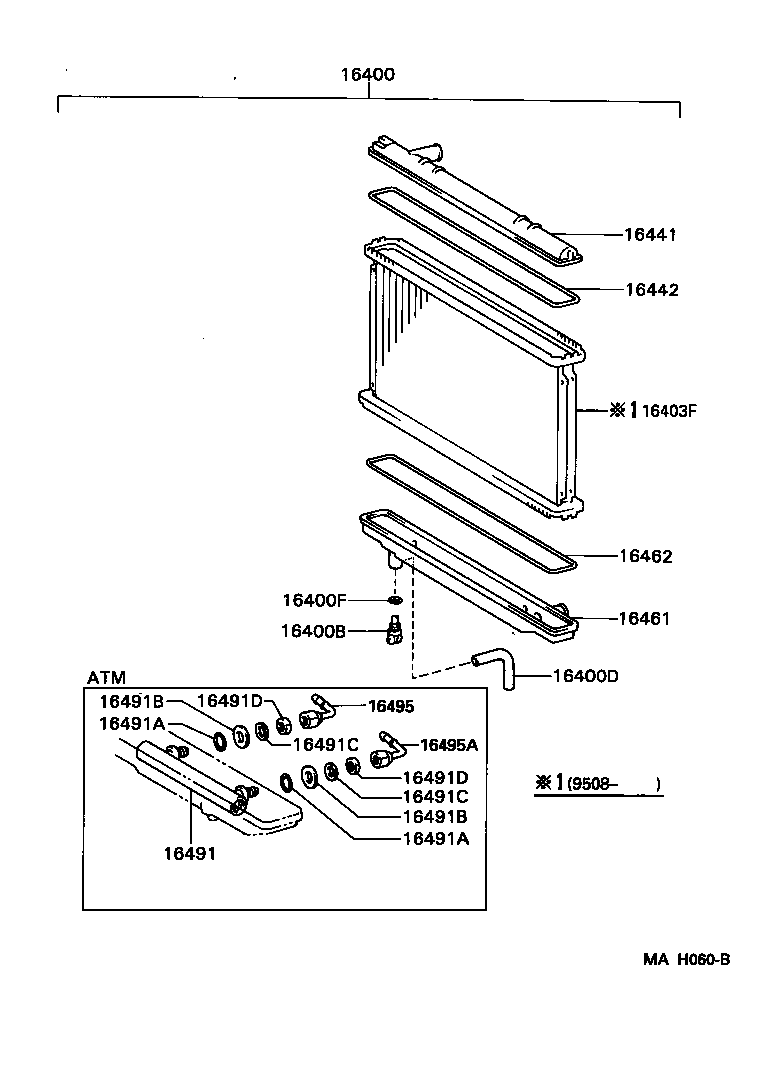 16400

16441

16442

※1 16403F

16462

16400F

16461

16400B

16400D

ATM

16491B

16491D

16495

16491A

16491C

16495A

16491D

16491C

16491B

16491A

16491

※1 (9508-     )

MA H060-B