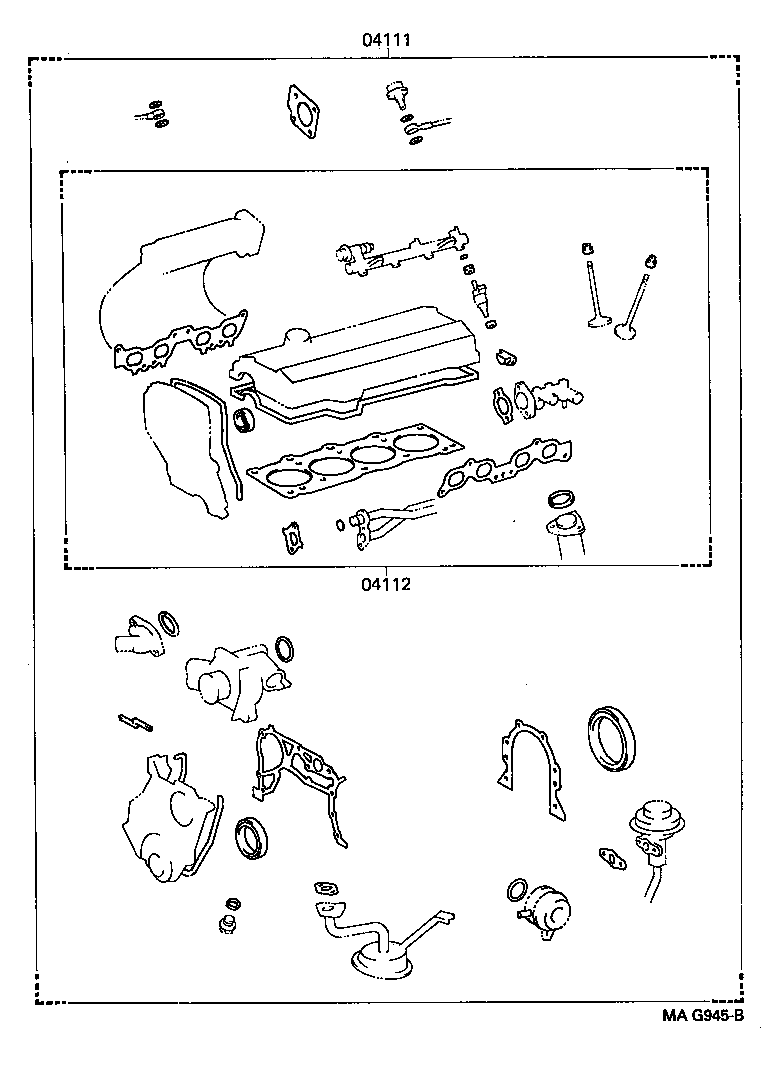 04111

04112

MA G945-B