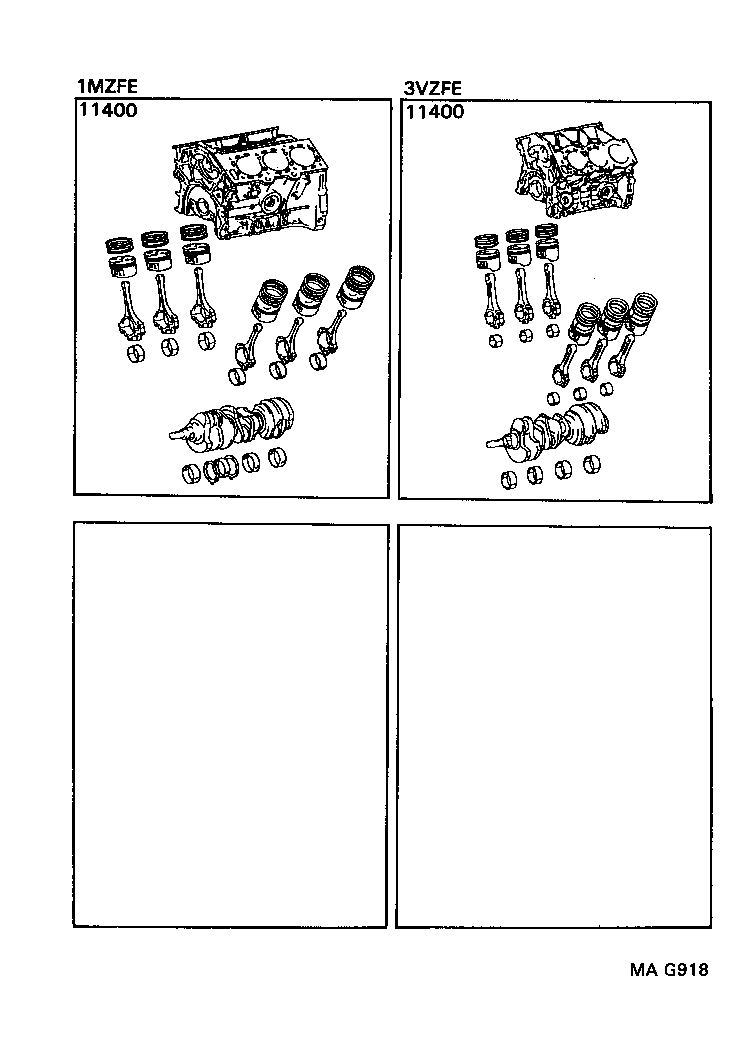 1MZFE
11400

3VZFE
11400

MA G918