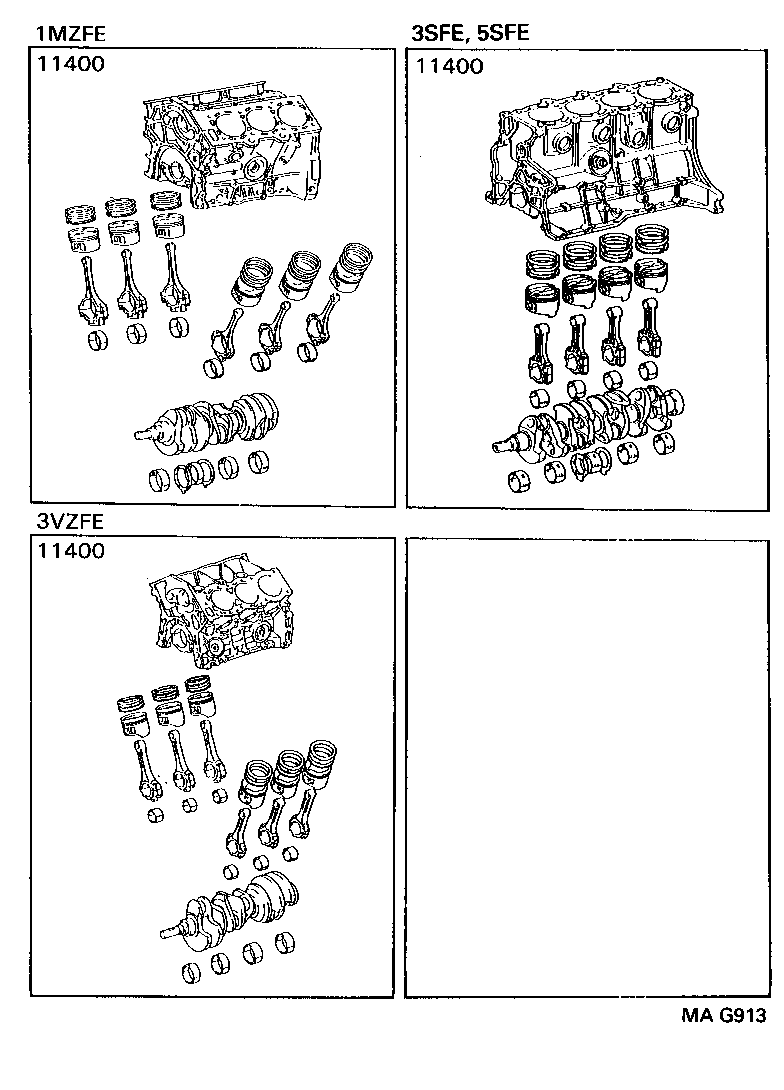 1MZFE

11400

3SFE, 5SFE

11400

3VZFE

11400

MA G913