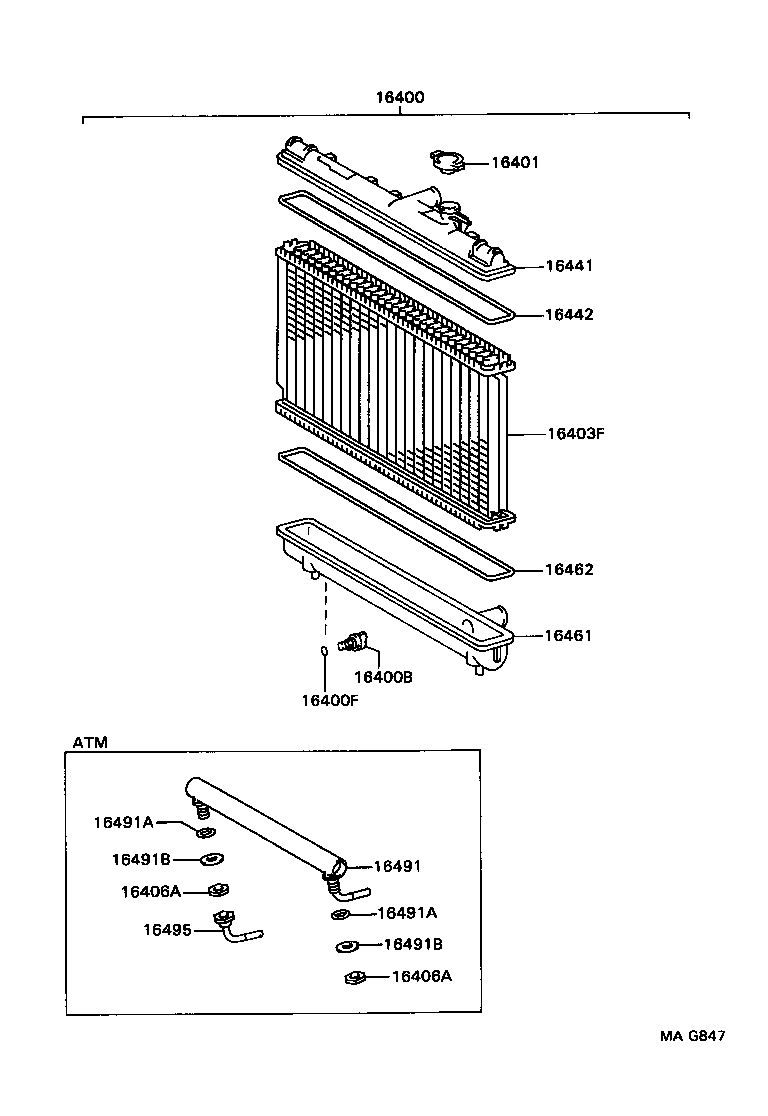 16400

16401

16441

16442

16403F

16462

16461

16400B

16400F

ATM

16491A

16491B

16406A

16495

16491

16491A

16491B

16406A

MA G847