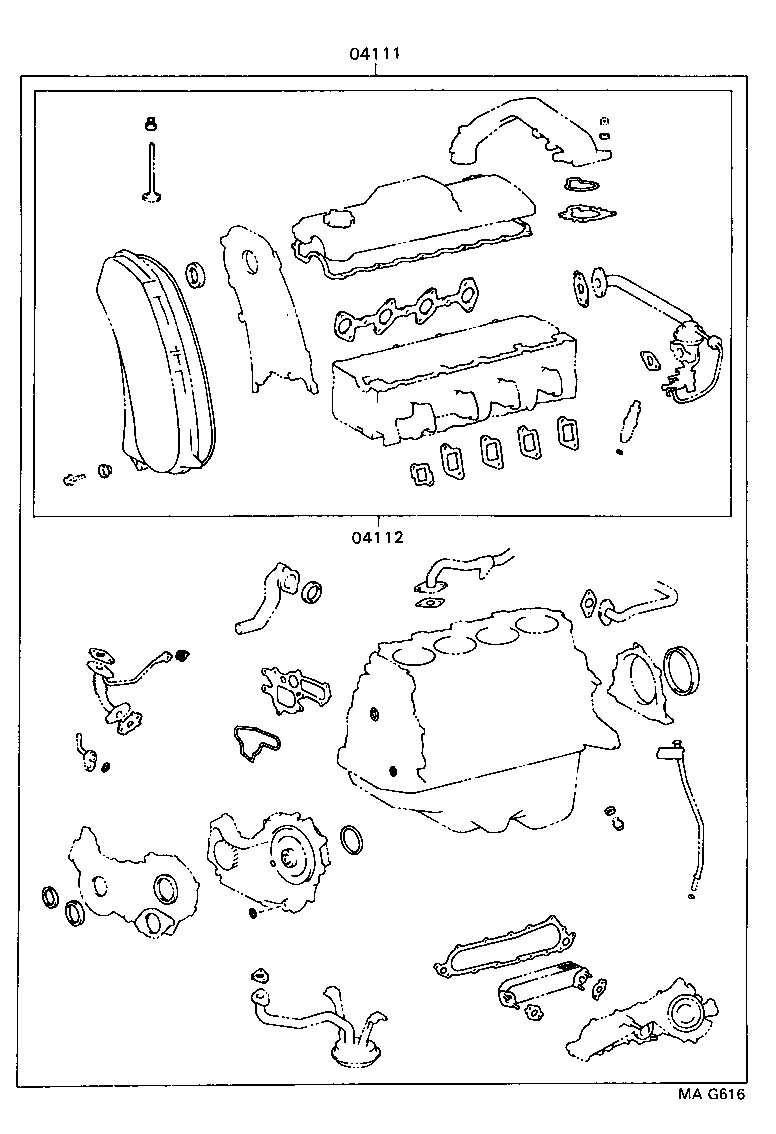 04111

04112

MA G616