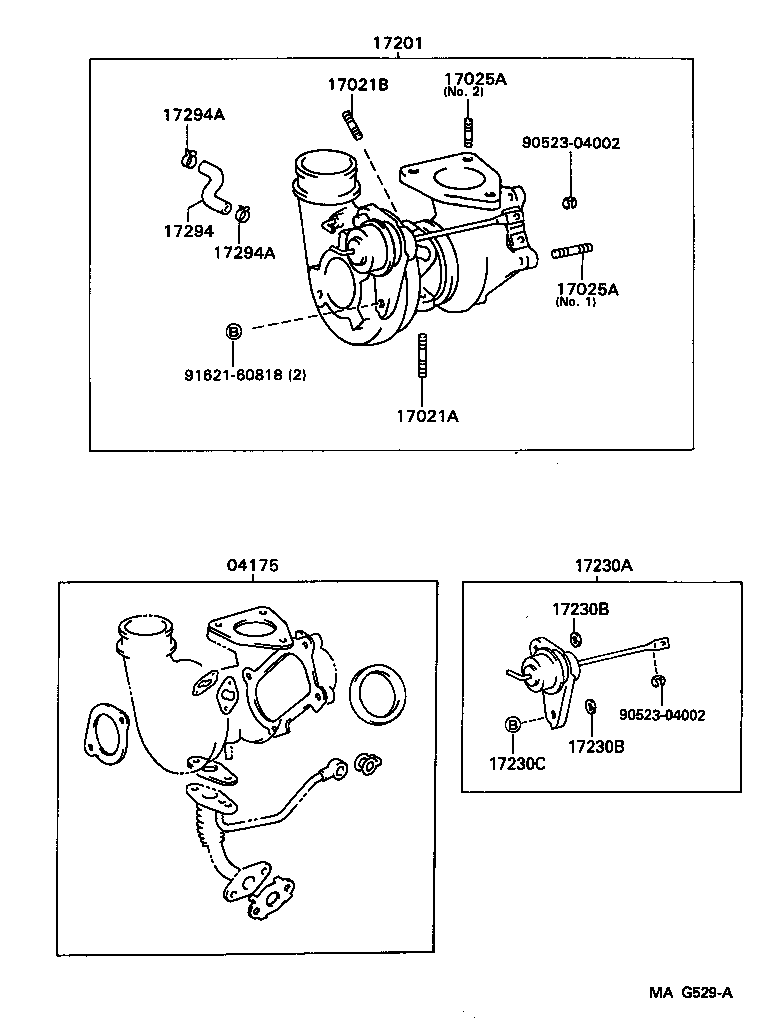 17201

17021B

17025A
(No. 2)

17294A

90523-04002

17294

17294A

17025A
(No. 1)

B

91621-60818 (2)

17021A

04175

17230A

17230B

90523-04002

B

17230C

17230B

MA G529-A