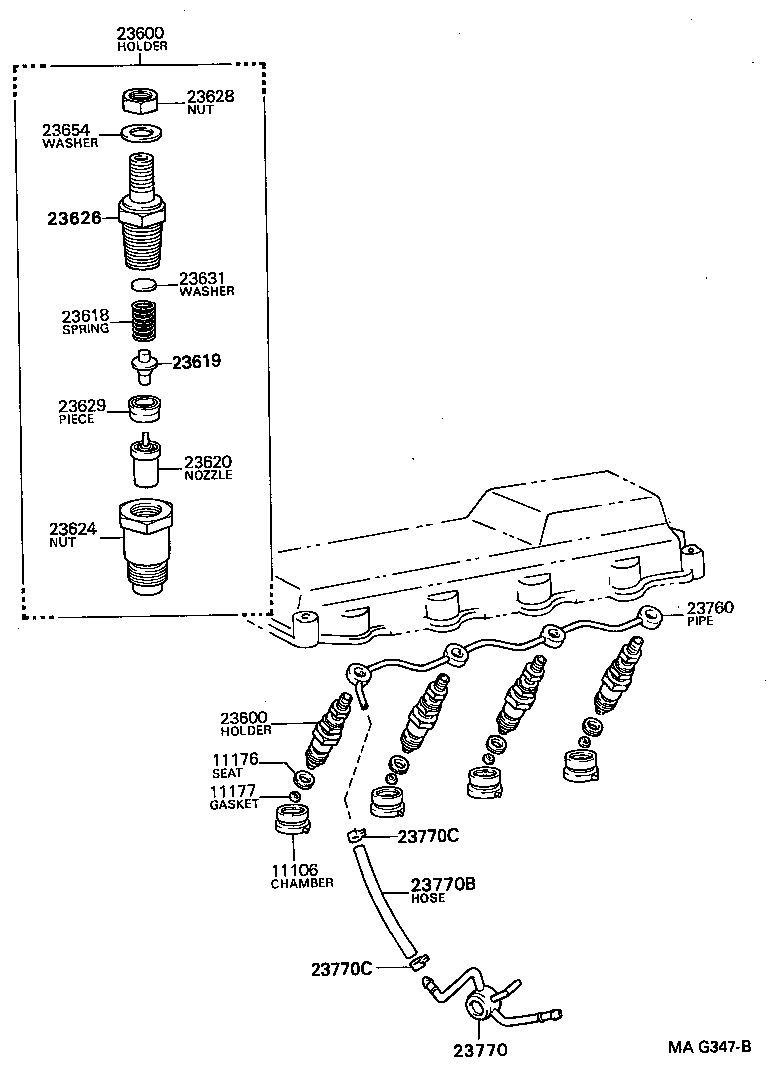 23600
HOLDER

23628
NUT

23654
WASHER

23626

23631
WASHER

23618
SPRING

23619

23629
PIECE

23620
NOZZLE

23624
NUT

23760
PIPE

23600
HOLDER

11176
SEAT

11177
GASKET

11106
CHAMBER

23770C

23770B
HOSE

23770C

23770

MA G347-B