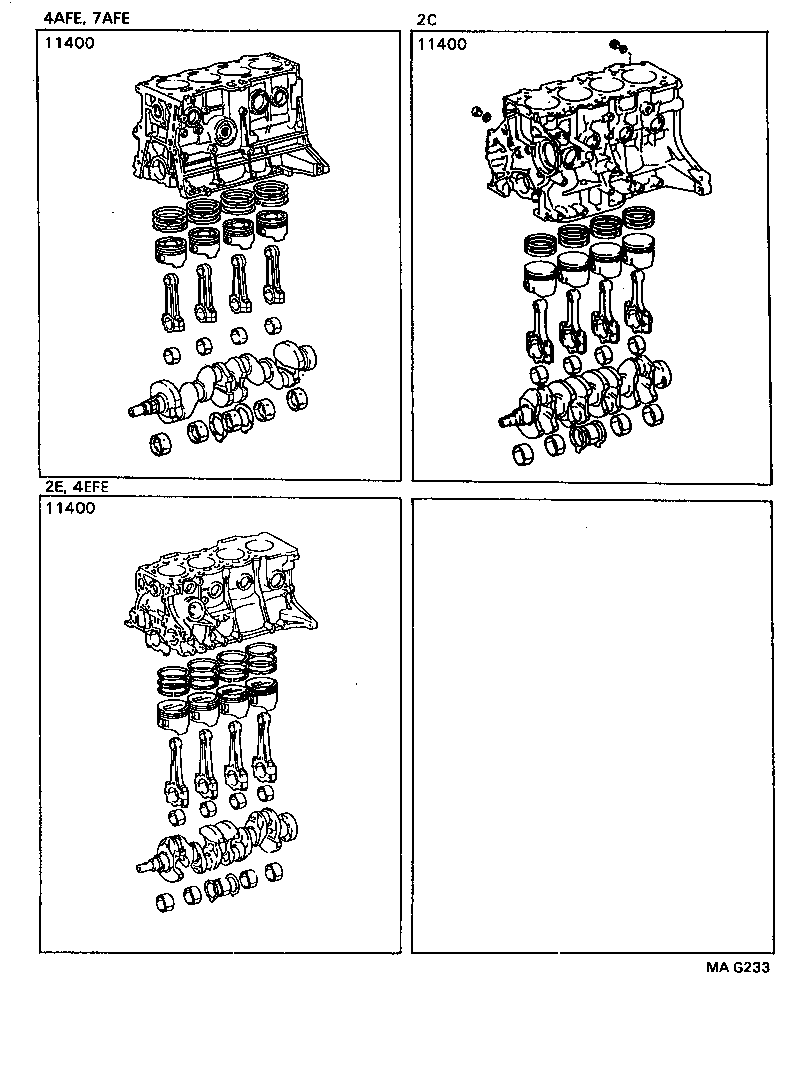 4AFE, 7AFE

11400

2C

11400

2E, 4EFE

11400

MA G233