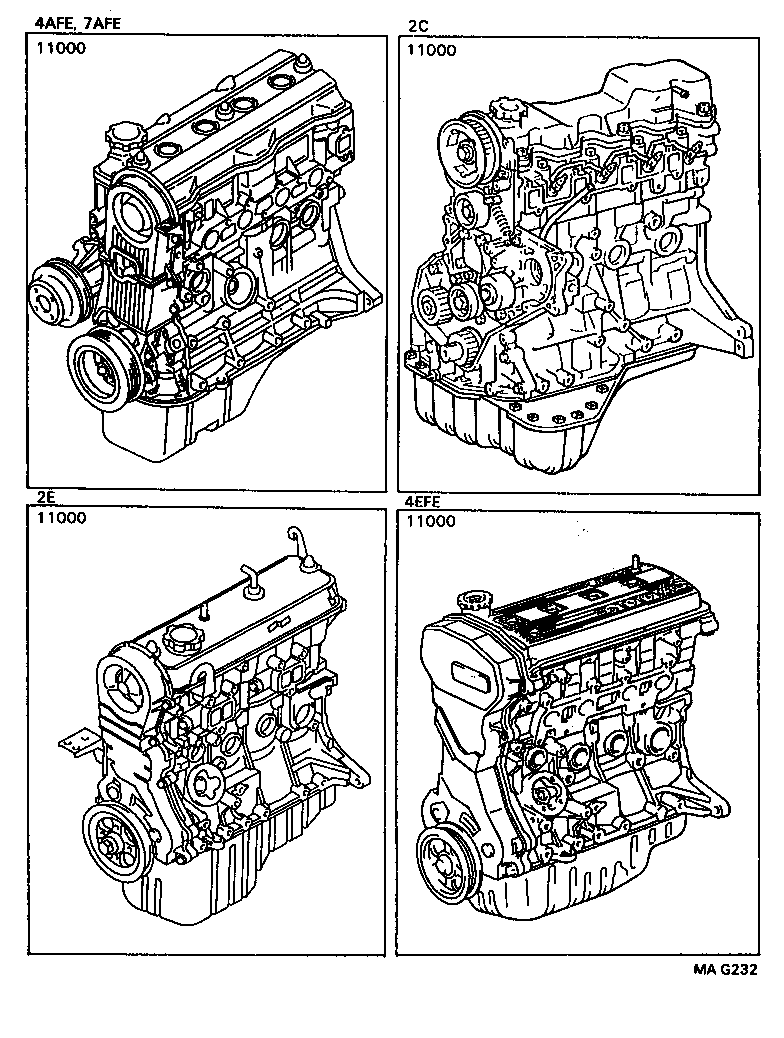 4AFE, 7AFE

11000

2C

11000

2E

11000

4EFE

11000

MA G232