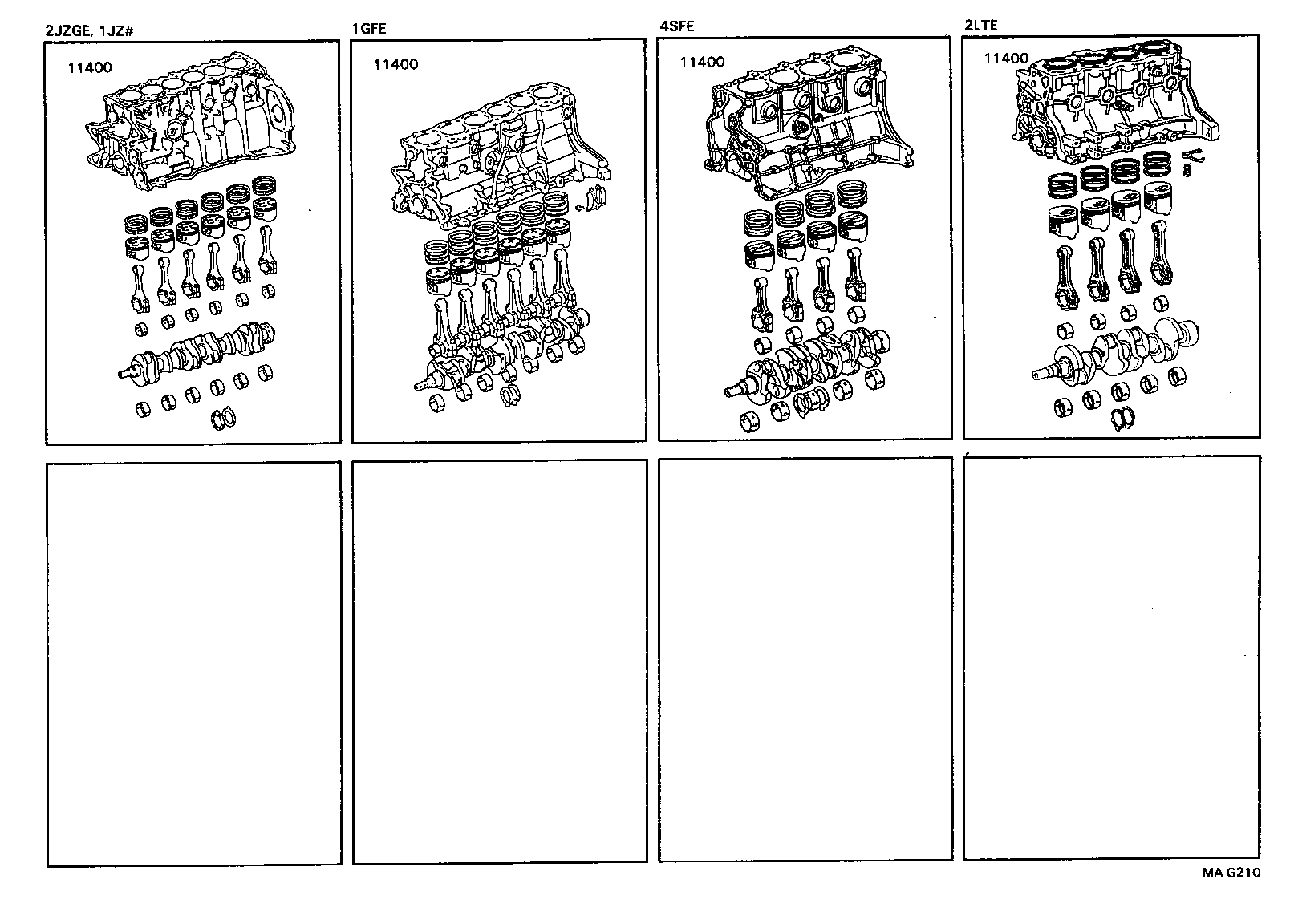 2JZGE, 1JZ#

11400

1GFE

11400

4SFE

11400

2LTE

11400

MA G210