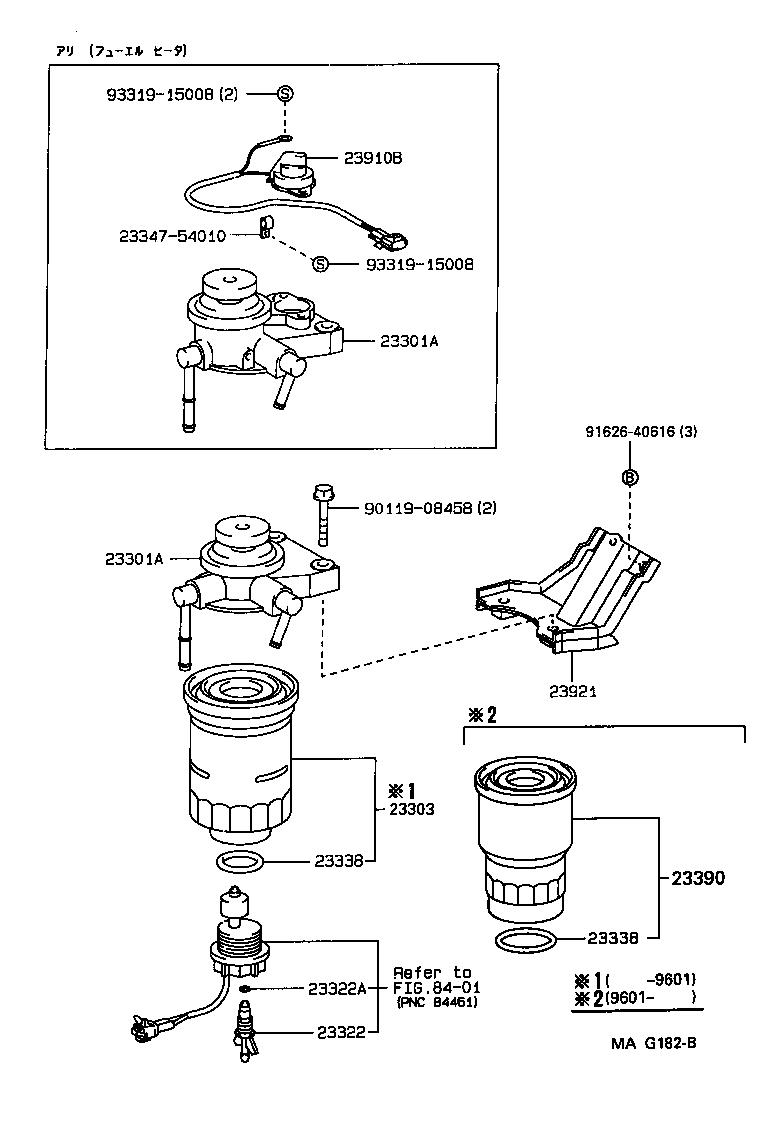 アリ (フューエル ヒータ)

93319-15008 (2)
S
23910B
23347-54010
S
93319-15008
23301A

91626-40616 (3)
B
90119-08458 (2)
23301A
23921

※2

※1
23303
23338
23390
23338

23322A
23322
Refer to
FIG.84-01
(PNC 84461)

※1( -9601)
※2(9601- )

MA G182-B