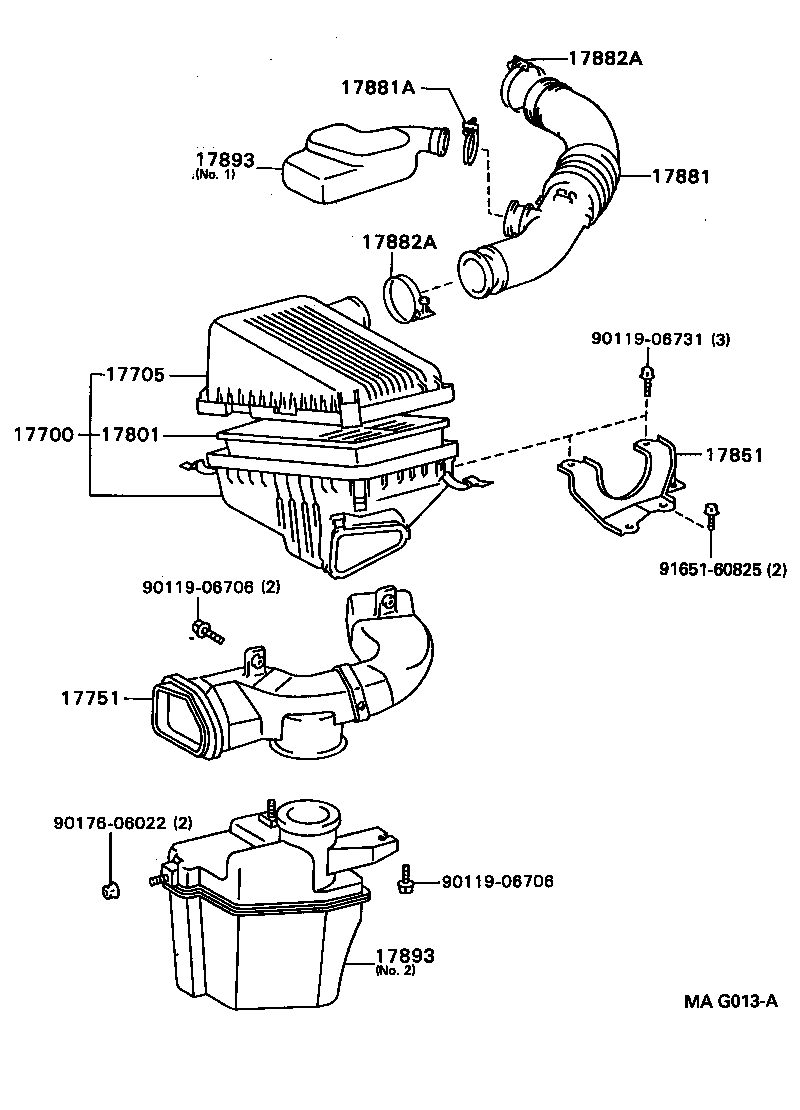 17882A

17881A

17893
(No. 1)

17881

17882A

90119-06731 (3)

17705

17700

17801

17851

91651-60825 (2)

90119-06706 (2)

17751

90176-06022 (2)

90119-06706

17893
(No. 2)

MA G013-A