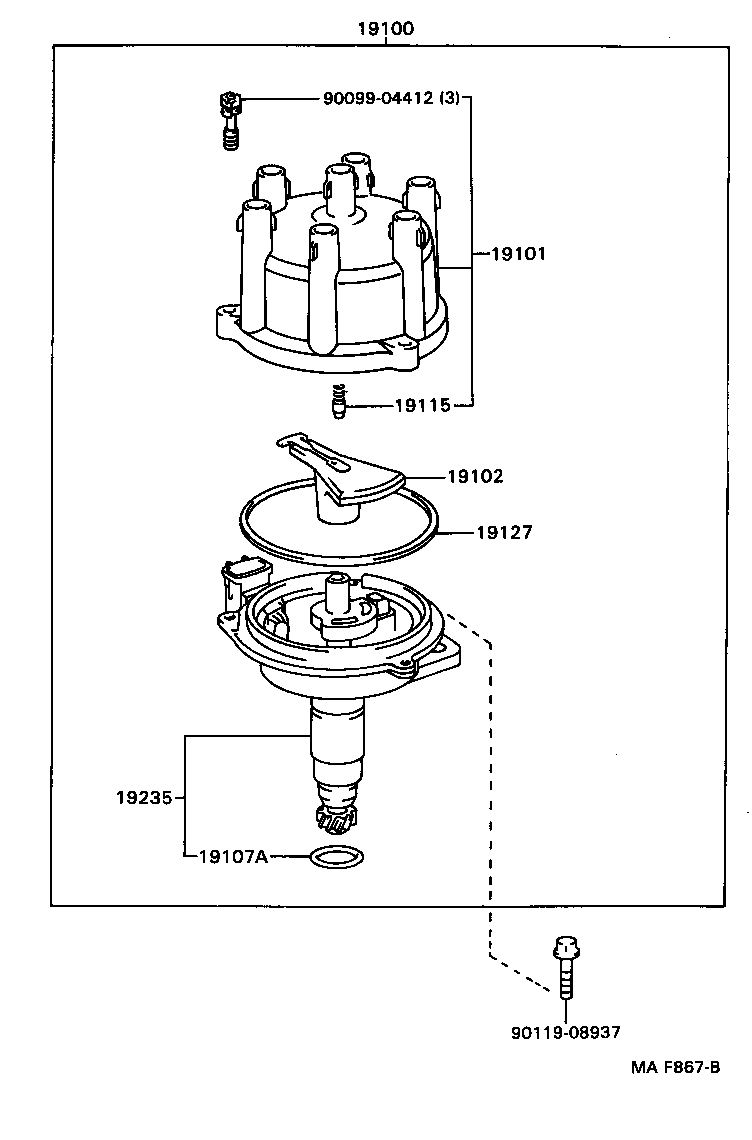 19100

90099-04412 (3)

19101

19115

19102

19127

19235

19107A

90119-08937

MA F867-B