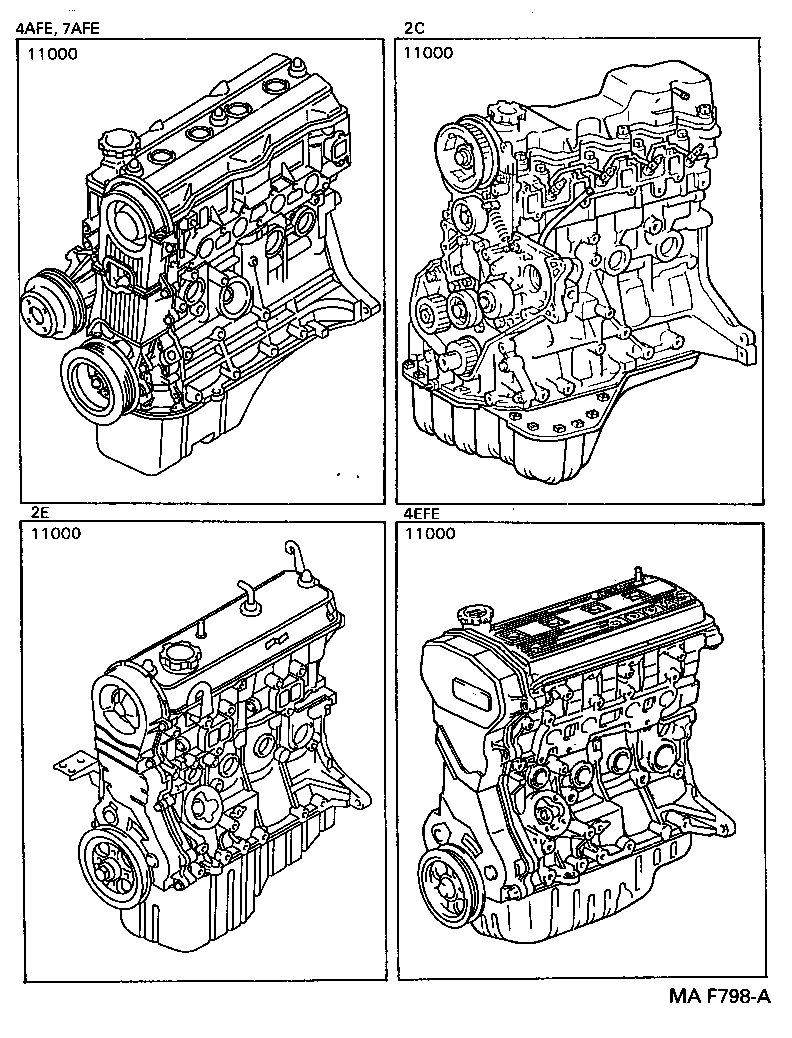 4AFE, 7AFE
11000

2C
11000

2E
11000

4EFE
11000

MA F798-A