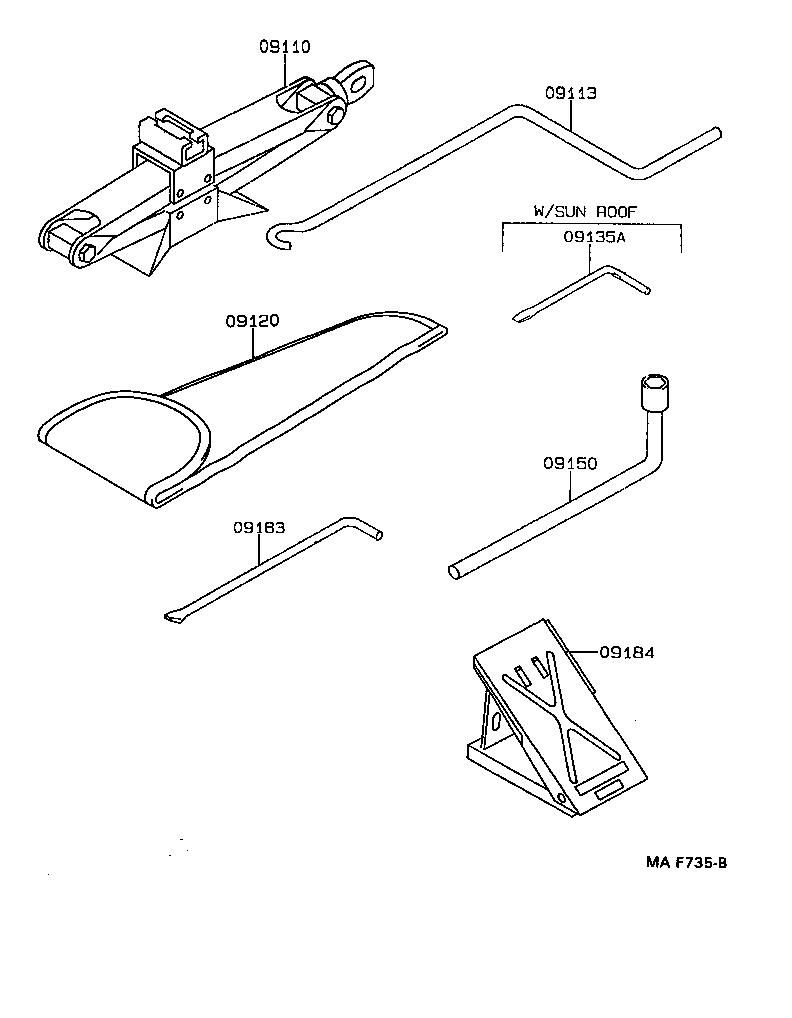 09110

09113

W/SUN ROOF

09135A

09120

09150

09183

09184

MA F735-B