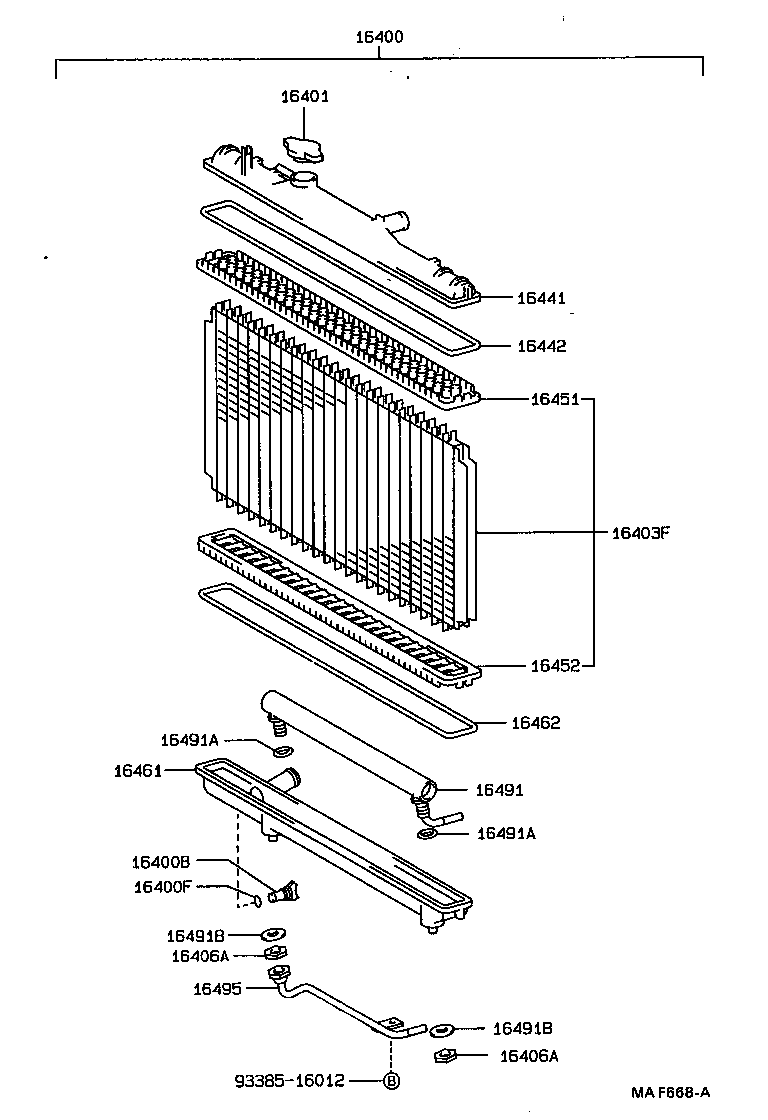 16400

16401

16441

16442

16451

16403F

16452

16462

16491A

16461

16491

16491A

16400B

16400F

16491B

16406A

16495

16491B

16406A

93385-16012

B

MA F668-A