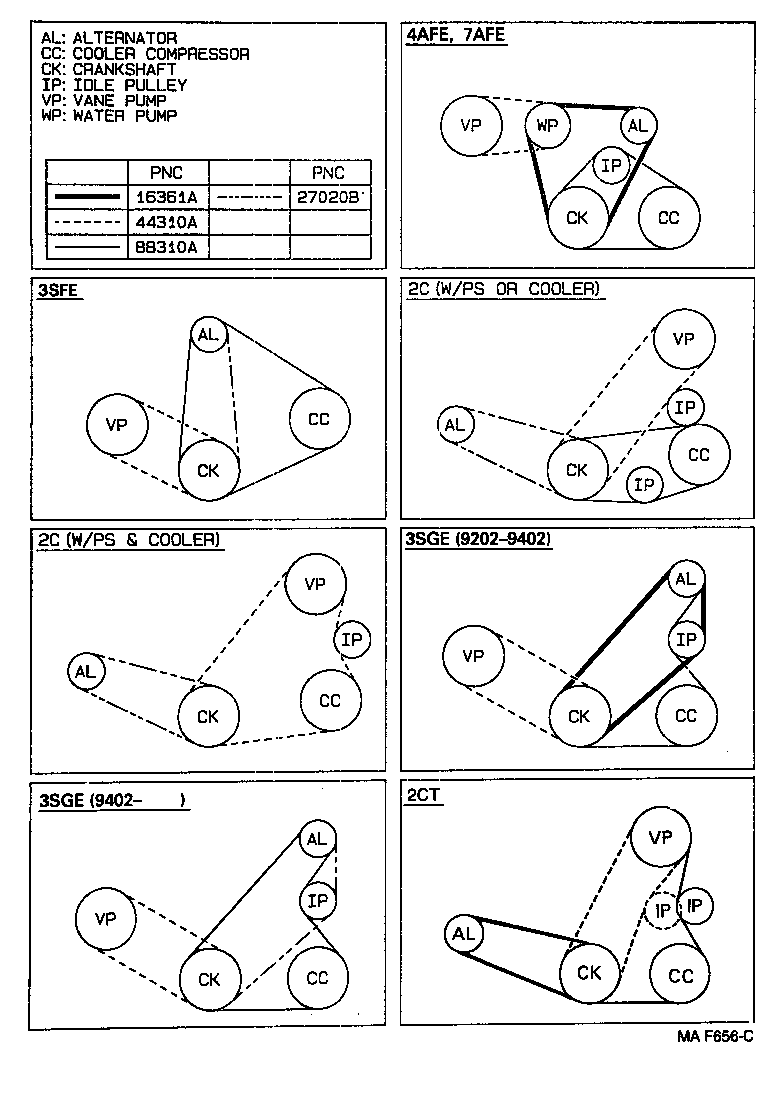 AL: ALTERNATOR
CC: COOLER COMPRESSOR
CK: CRANKSHAFT
IP: IDLE PULLEY
VP: VANE PUMP
WP: WATER PUMP

| | PNC | | PNC |
|---|---|---|---|
| | 16361A | | 27020B |
| | 44310A | | |
| | 88310A | | |

4AFE, 7AFE

VP WP AL IP CK CC

3SFE

AL VP CC CK

2C (W/PS OR COOLER)

VP IP AL CC CK IP

2C (W/PS & COOLER)

VP IP AL CC CK

3SGE (9202-9402)

AL IP VP CK CC

3SGE (9402- )

AL IP VP CK CC

2CT

VP IP IP AL CK CC

MA F656-C