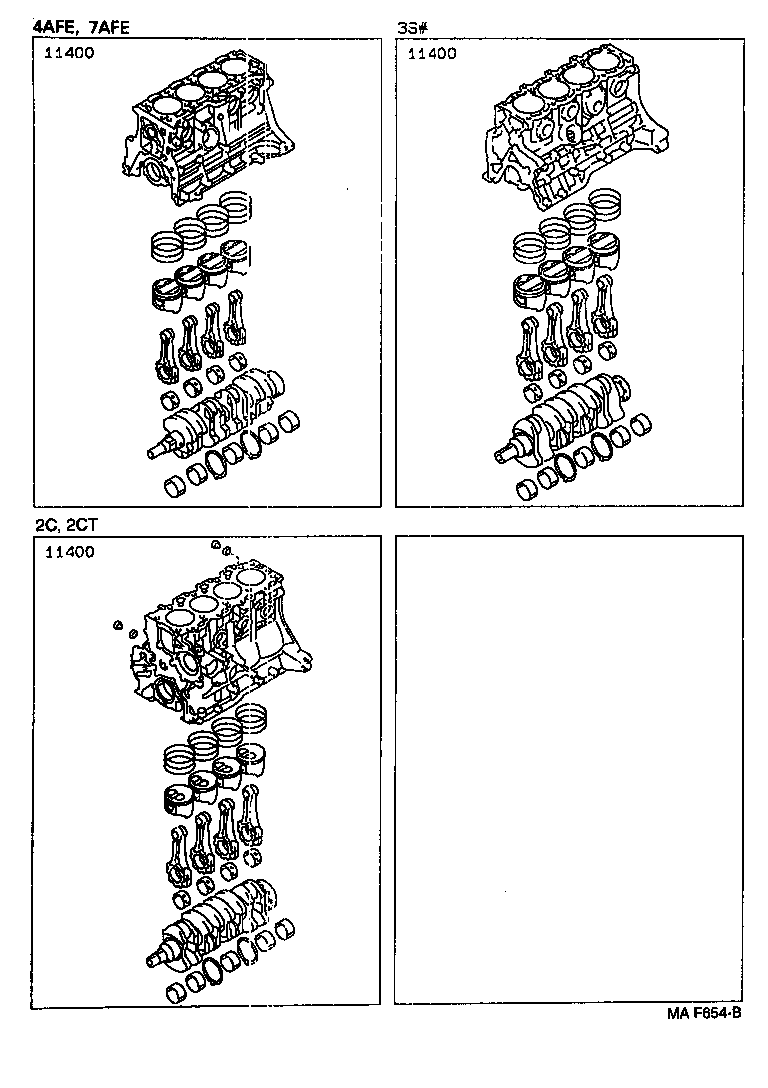 4AFE, 7AFE

11400

3S#

11400

2C, 2CT

11400

MA F654-B