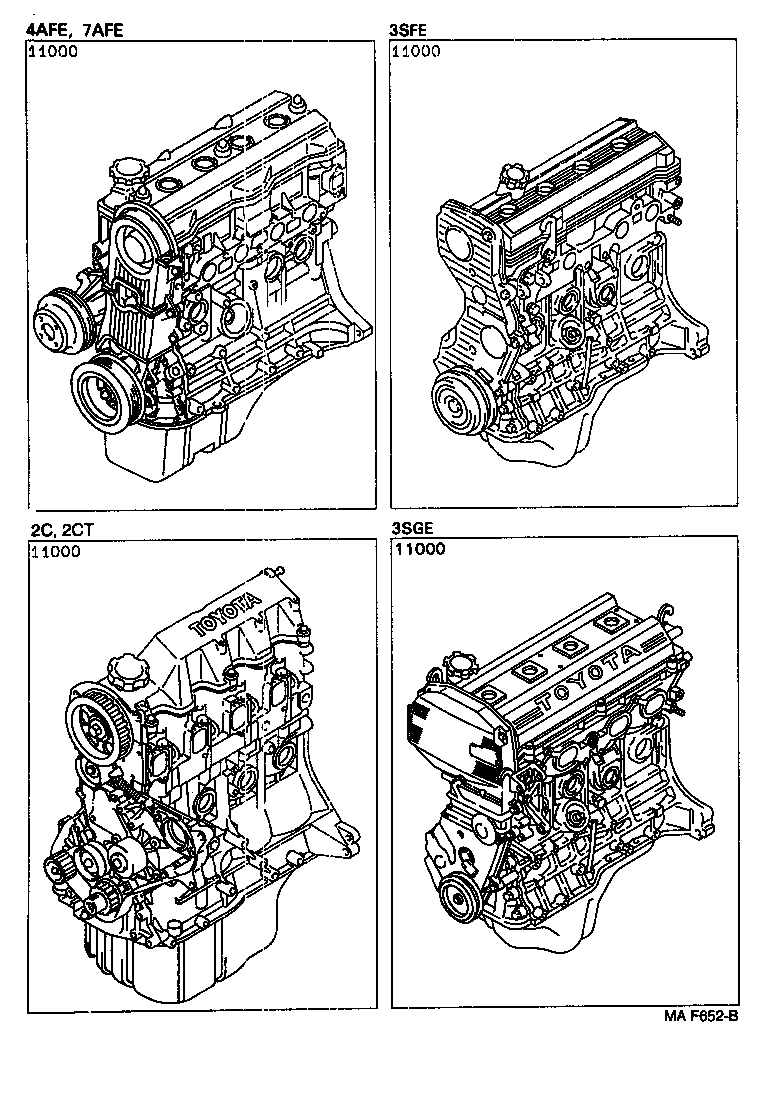 4AFE, 7AFE

11000

3SFE

11000

2C, 2CT

11000

TOYOTA

3SGE

11000

TOYOTA

MA F652-B