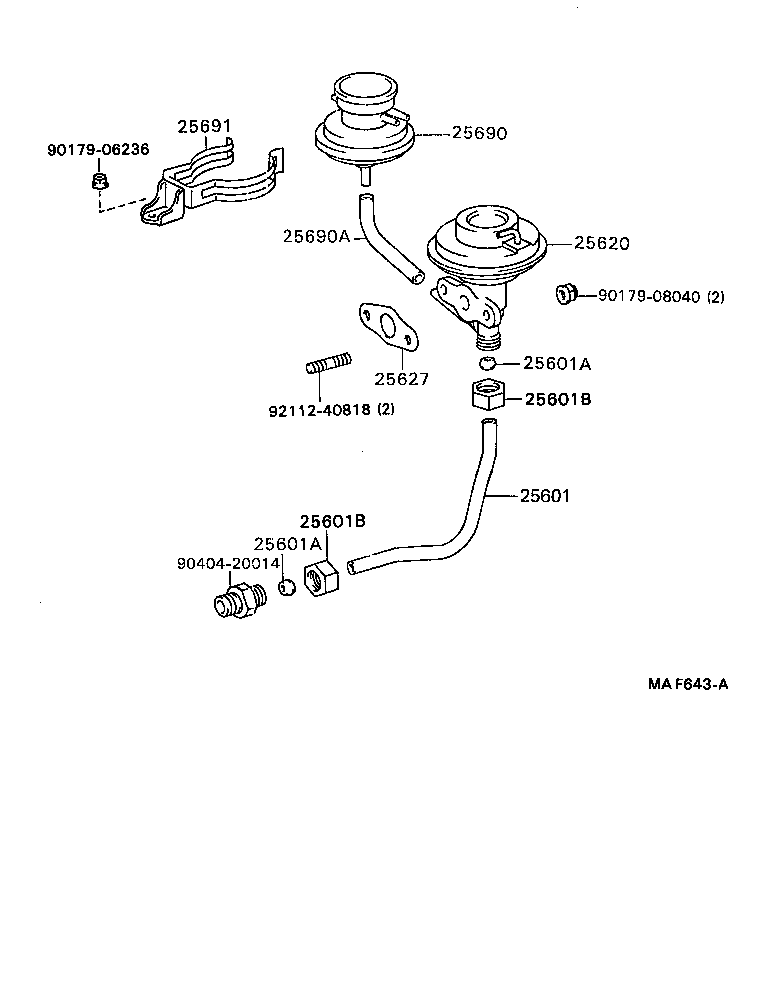 25691
90179-06236
25690
25690A
25620
90179-08040 (2)
25627
25601A
92112-40818 (2)
25601B
25601
25601B
25601A
90404-20014
MA F643-A