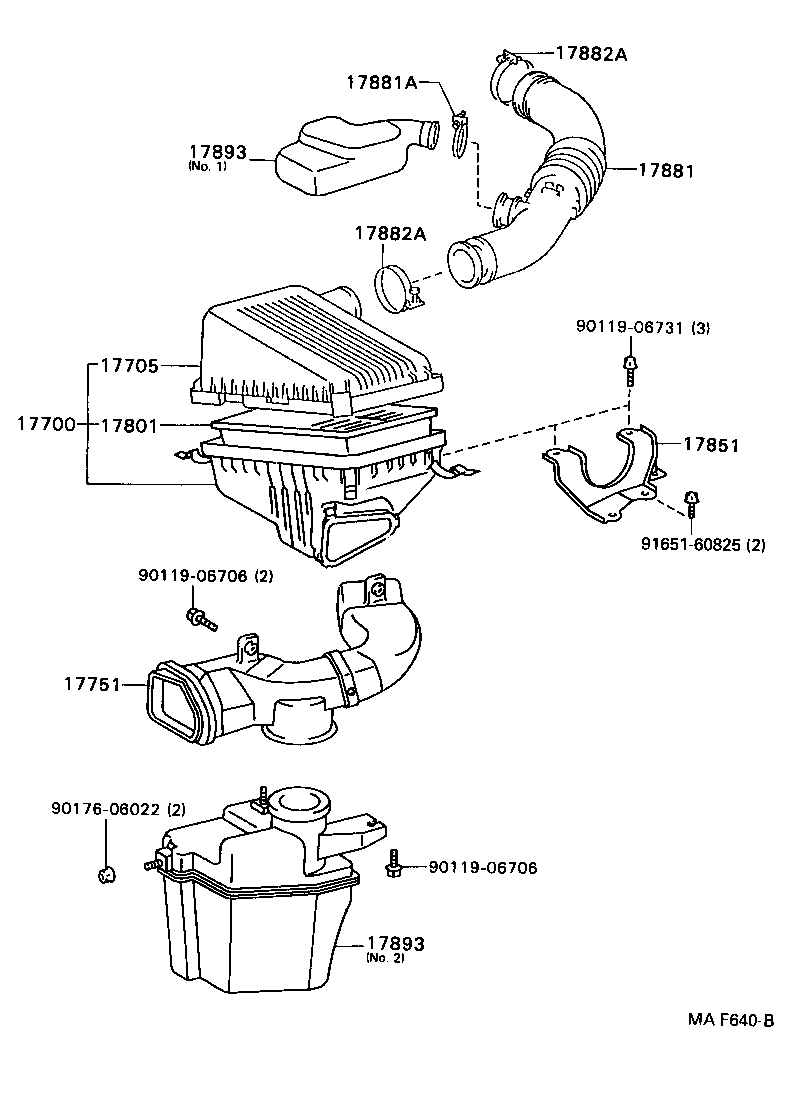 17882A
17881A
17893
(No. 1)
17881
17882A
90119-06731 (3)
17705
17700
17801
17851
91651-60825 (2)
90119-06706 (2)
17751
90176-06022 (2)
90119-06706
17893
(No. 2)
MA F640-B