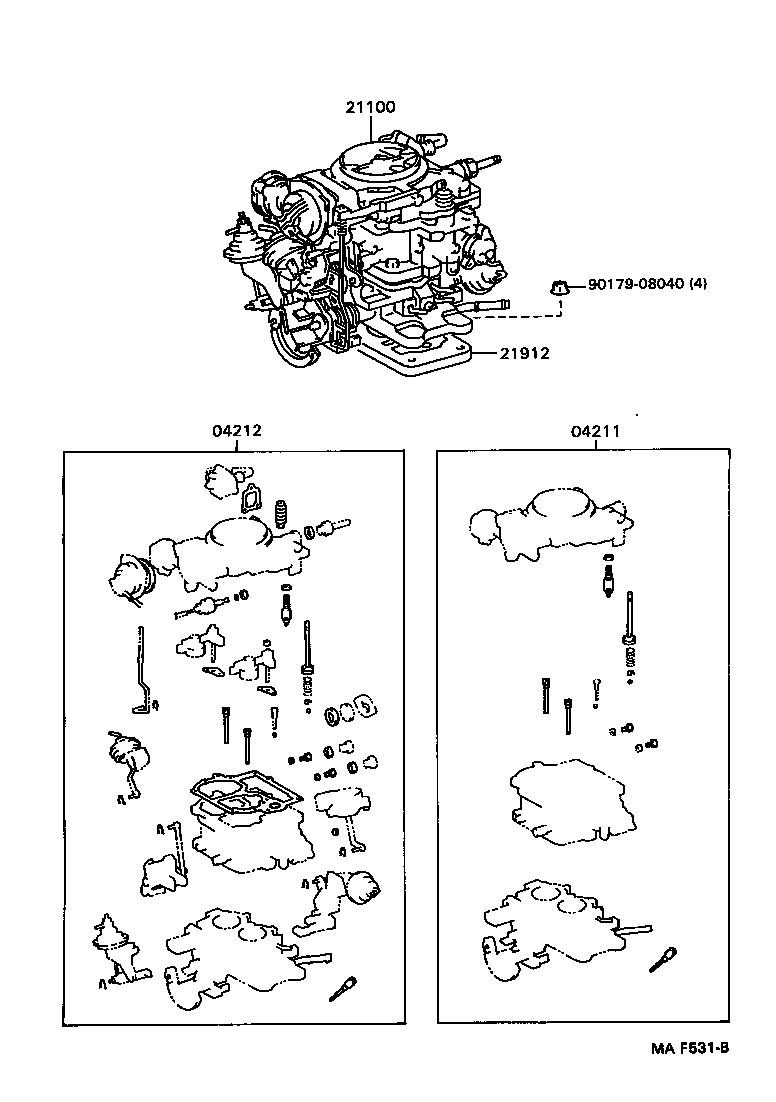 21100

90179-08040 (4)

21912

04212

04211

MA F531-B