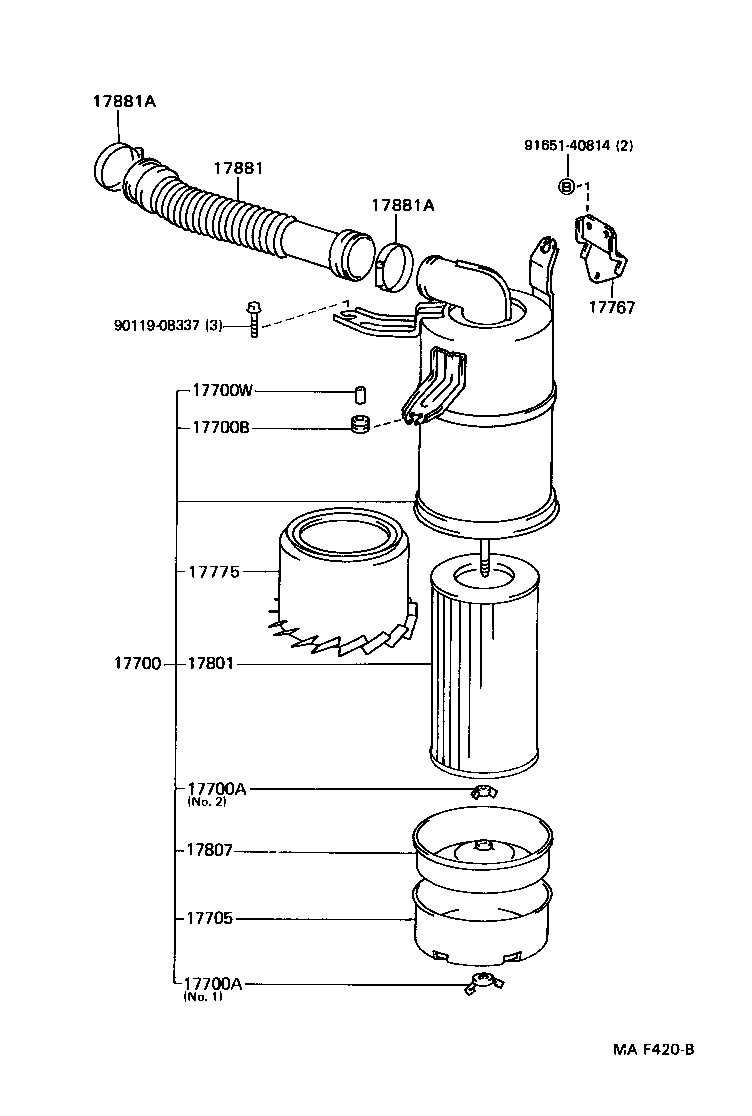 17881A
17881
17881A
91651-40814 (2)
B
17767
90119-08337 (3)
17700W
17700B
17775
17700
17801
17700A
(No. 2)
17807
17705
17700A
(No. 1)
MA F420-B