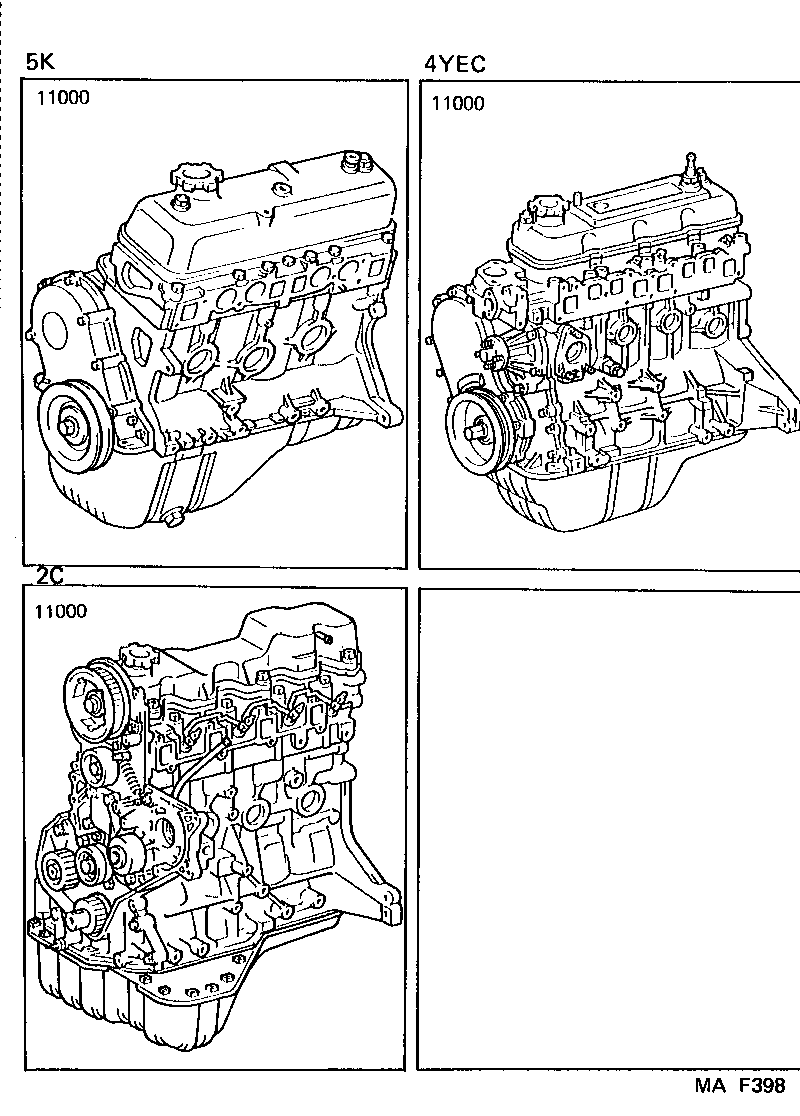 5K

11000

4YEC

11000

2C

11000

MA F398