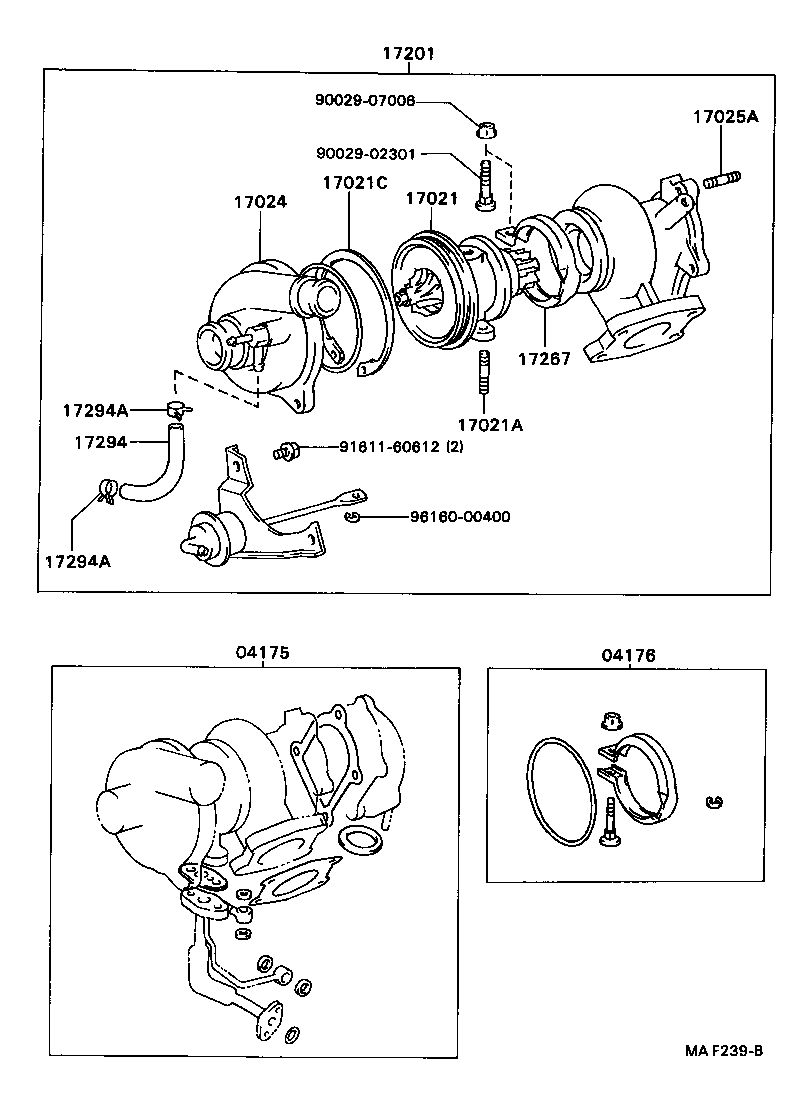 17201

90029-07006

17025A

90029-02301

17024

17021C

17021

17267

17294A

17021A

17294

91611-60612 (2)

96160-00400

17294A

04175

04176

MA F239-B