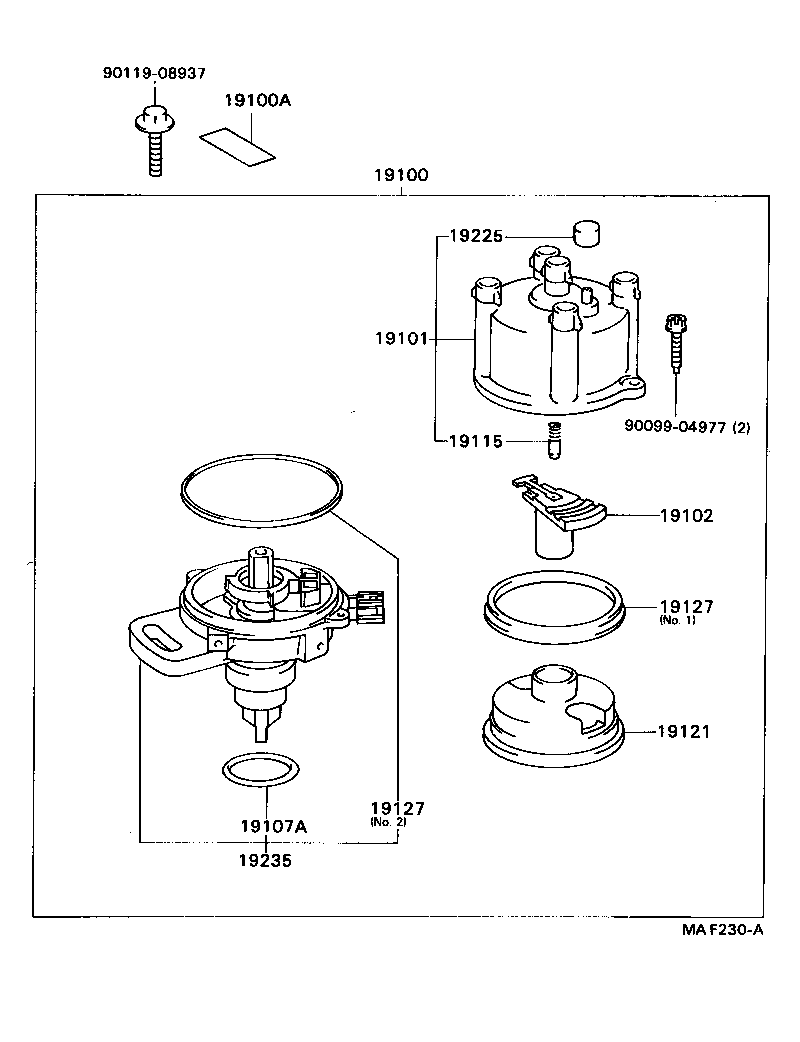 90119-08937
19100A
19100
19225
19101
90099-04977 (2)
19115
19102
19127
(No. 1)
19121
19127
(No. 2)
19107A
19235
MA F230-A