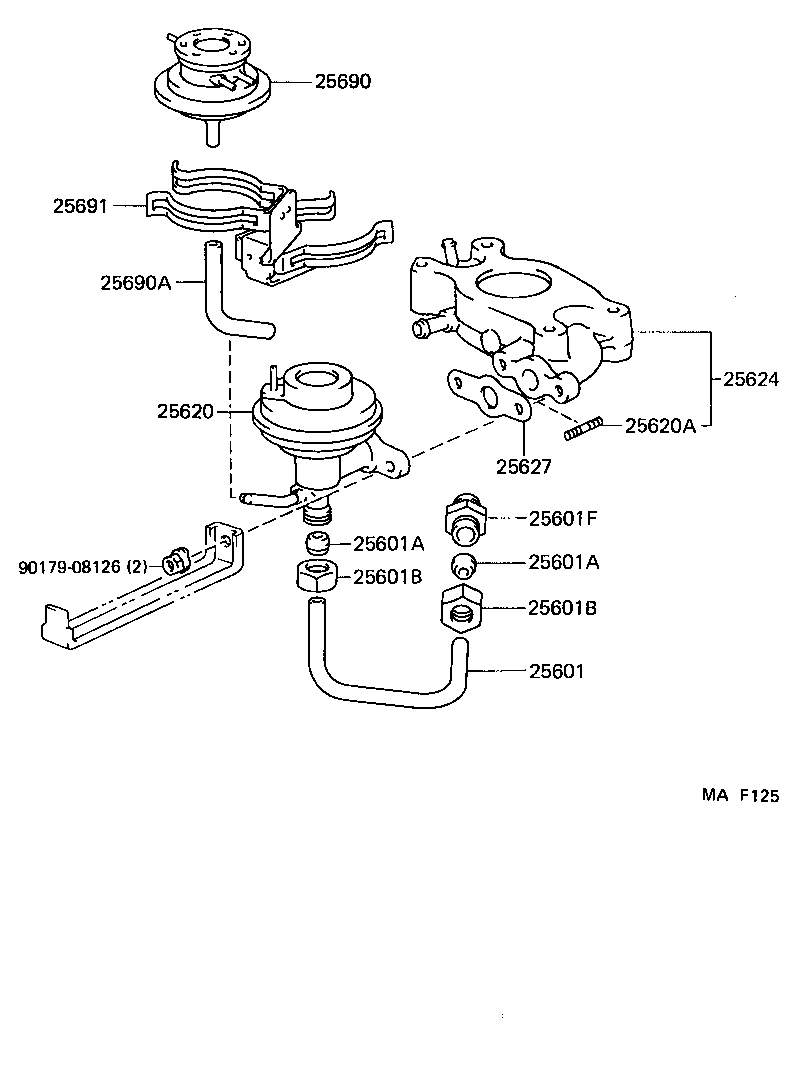 25690

25691

25690A

25624

25620

25620A

25627

25601F

90179-08126 (2)

25601A

25601A

25601B

25601B

25601

MA F125