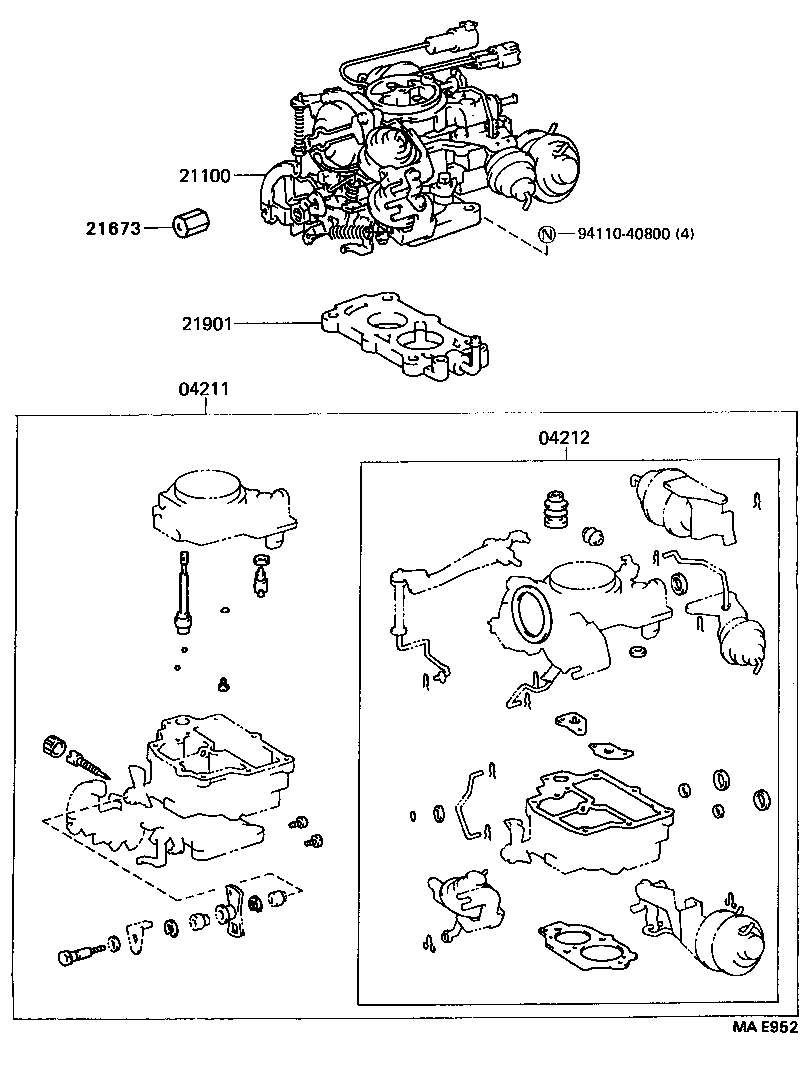 21100

21673

Ⓝ 94110-40800 (4)

21901

04211

04212

MA E952