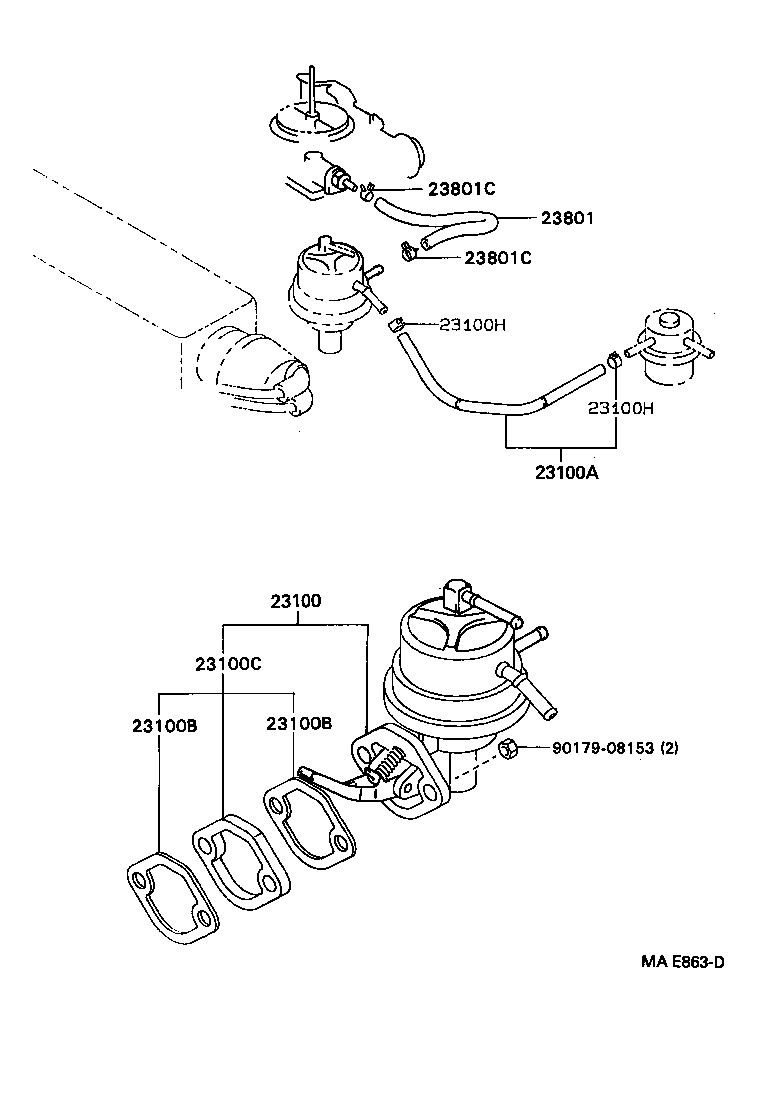 23801C
23801
23801C
23100H
23100H
23100A

23100
23100C
23100B
23100B
90179-08153 (2)

MA E863-D