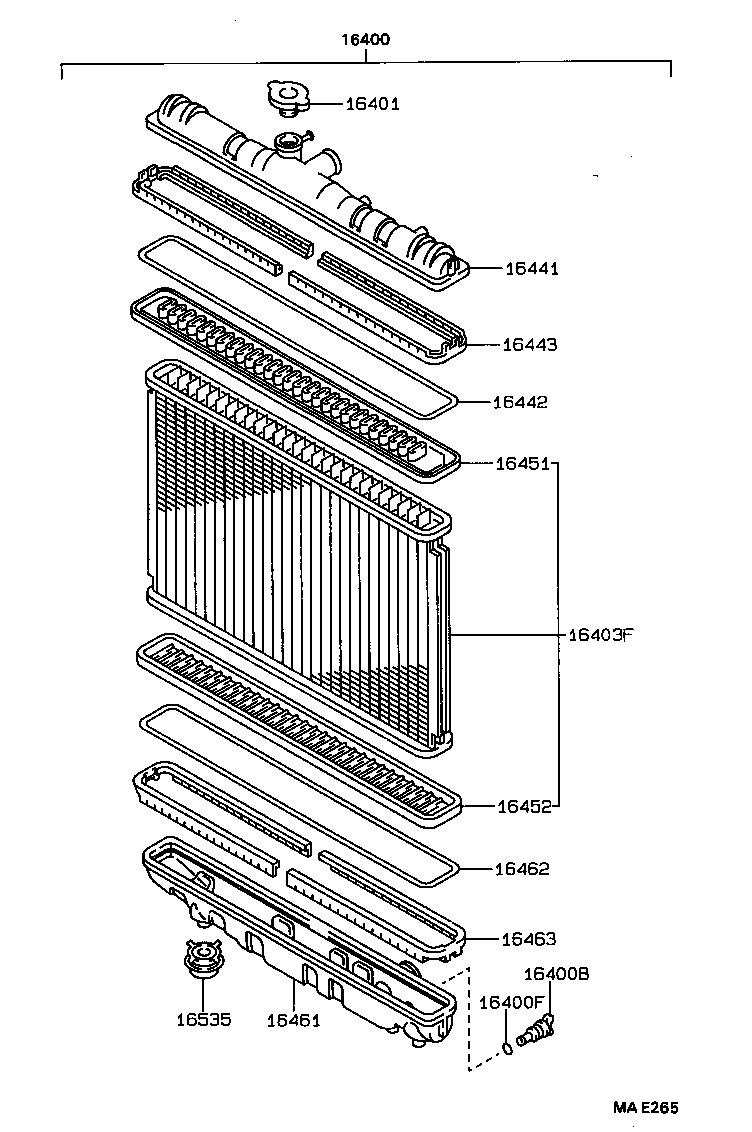 16400
16401
16441
16443
16442
16451
16403F
16452
16462
16463
16400B
16400F
16535
16461
MA E265