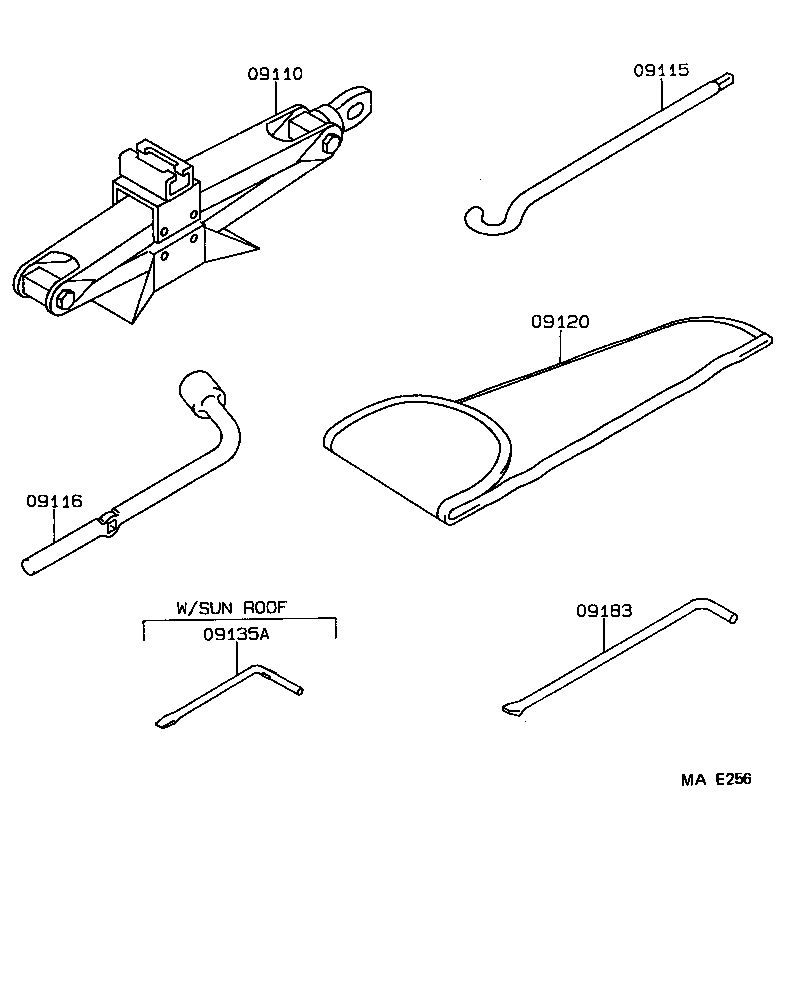 09110

09115

09120

09116

W/SUN ROOF
09135A

09183

MA E256