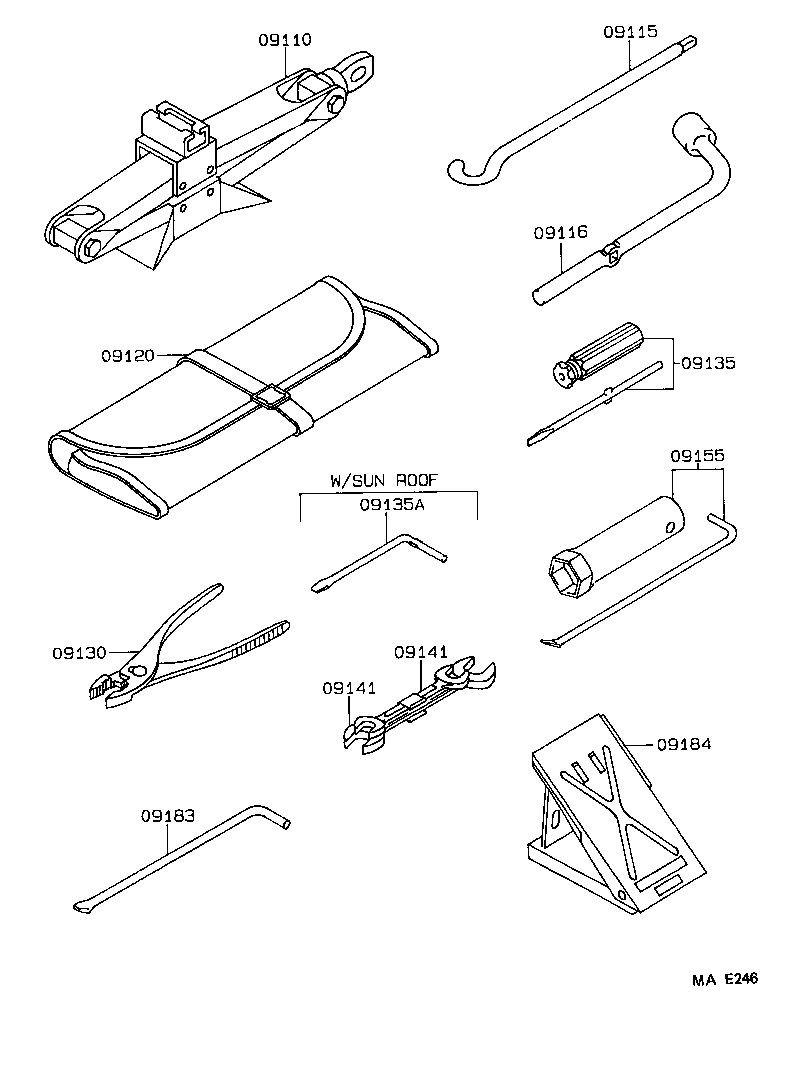 09110

09115

09116

09120

09135

W/SUN ROOF

09135A

09155

09130

09141

09141

09184

09183

MA E246