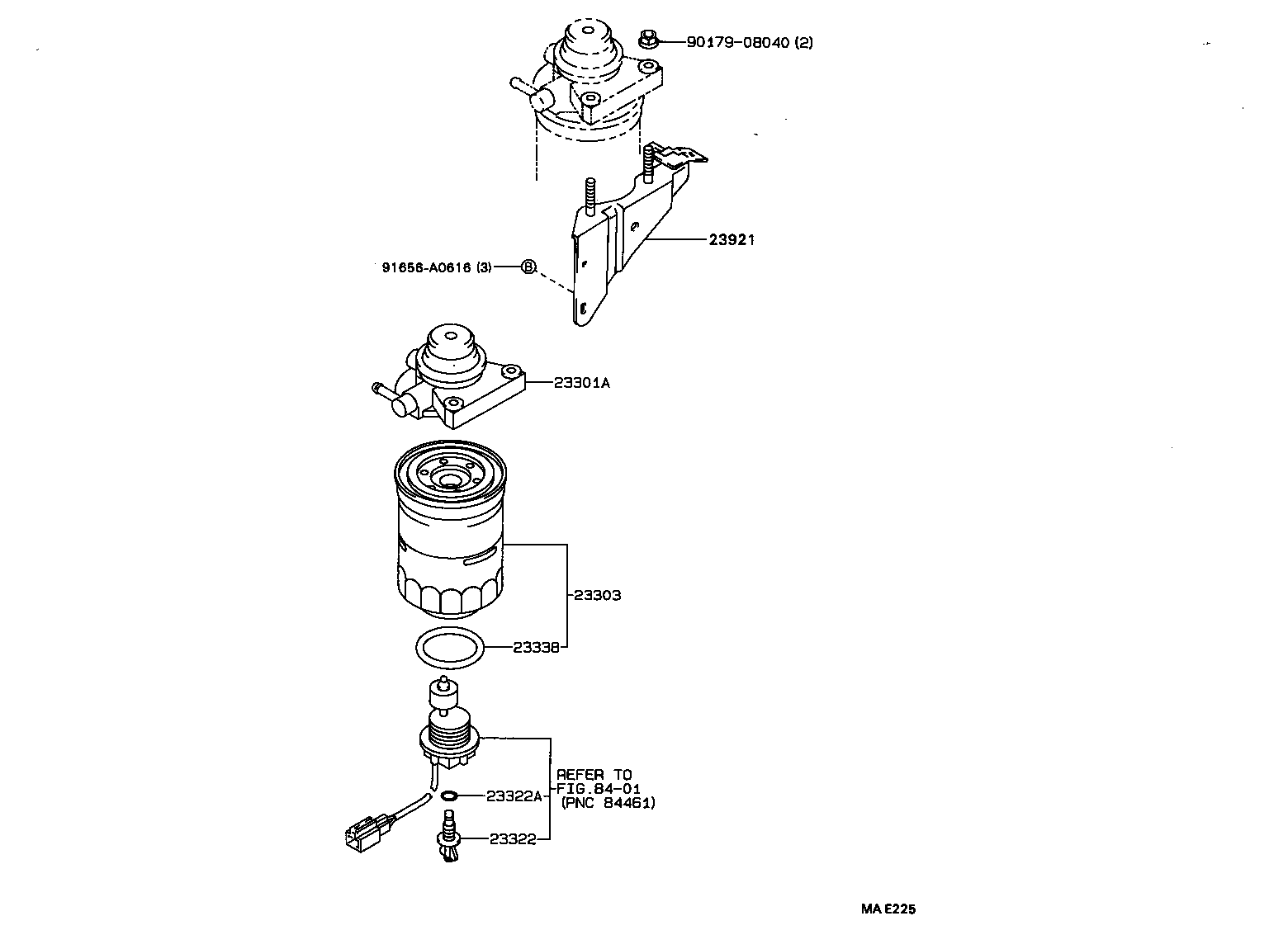 90179-08040 (2)

23921

91656-A0616 (3) B

23301A

23303

23338

REFER TO
FIG.84-01
(PNC 84461)

23322A

23322

MA E225