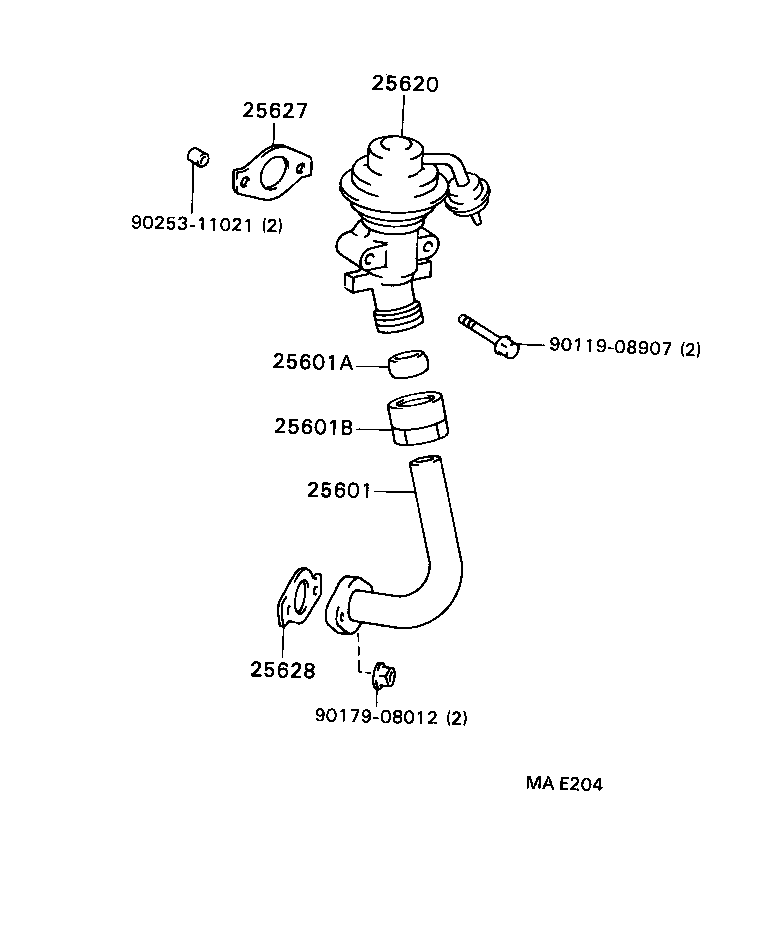 25620

25627

90253-11021 (2)

90119-08907 (2)

25601A

25601B

25601

25628

90179-08012 (2)

MA E204