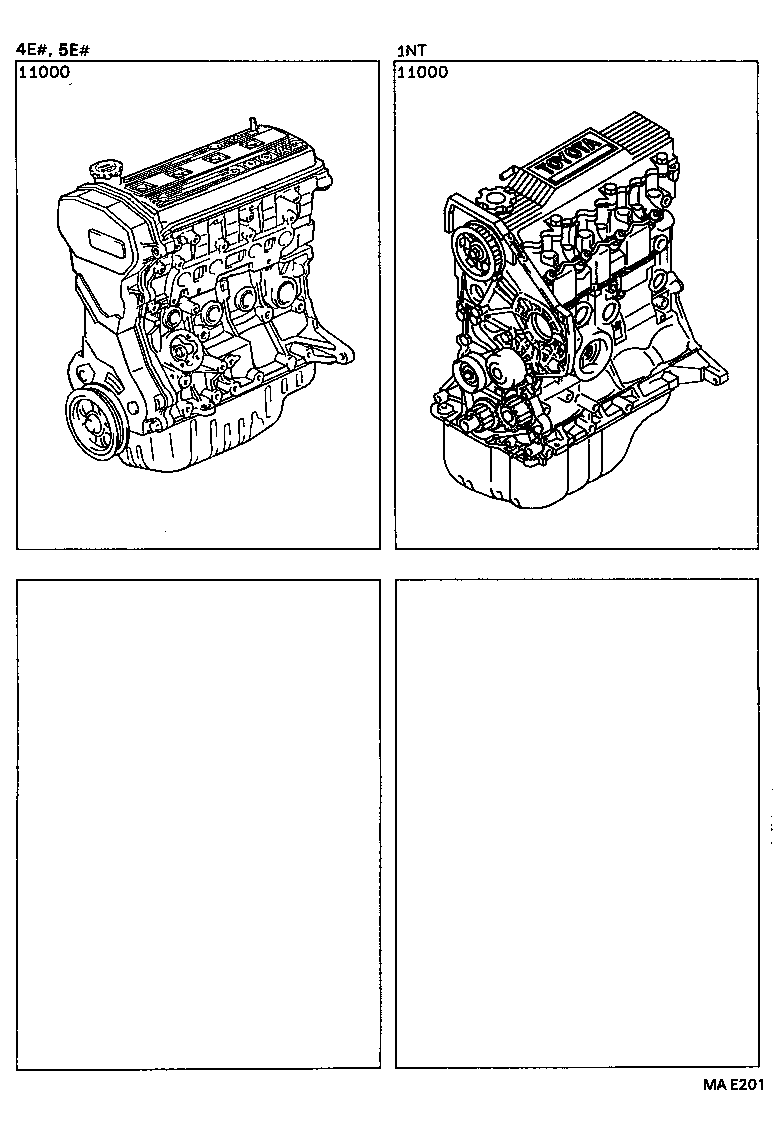 4E#, 5E#
11000

1NT
11000

TOYOTA

MA E201