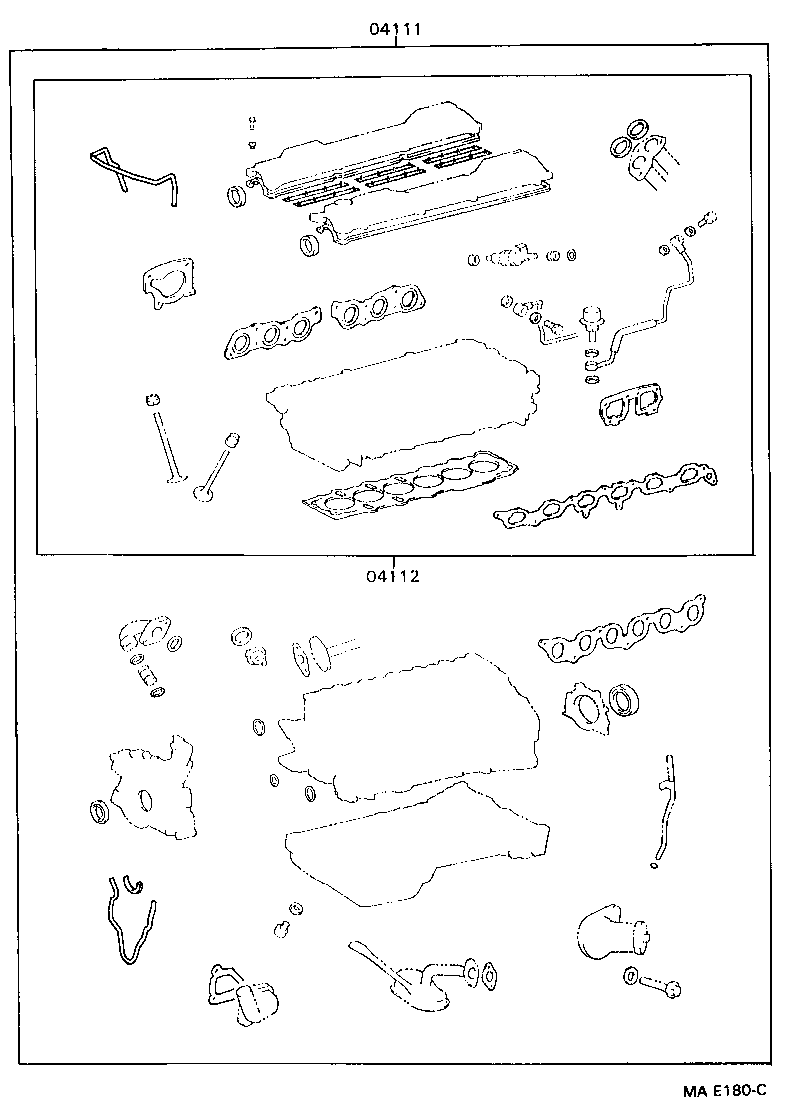 04111

04112

MA E180-C