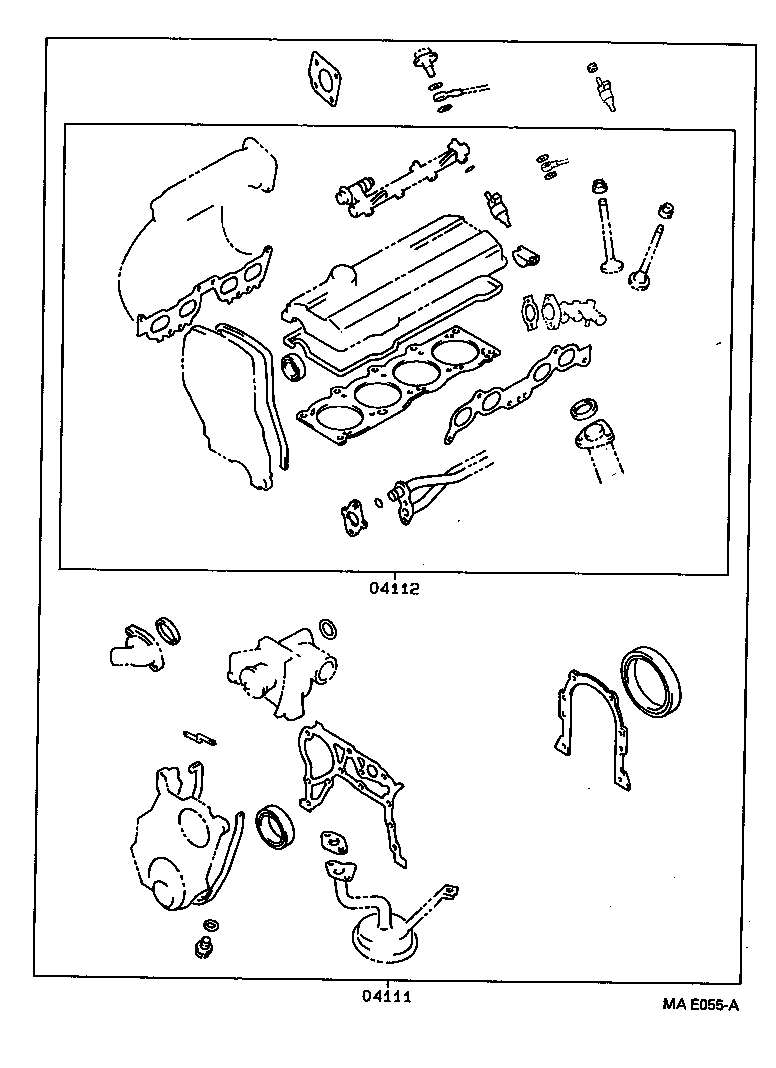 04112

04111

MA E055-A