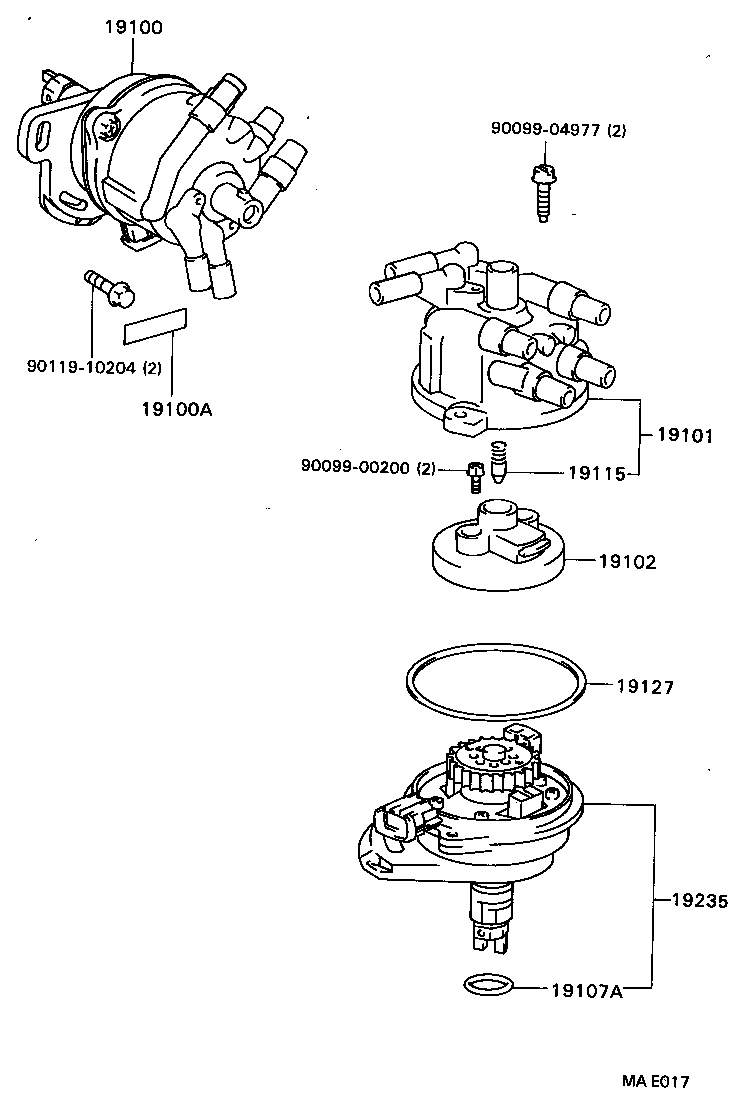 19100

90099-04977 (2)

90119-10204 (2)

19100A

19101

90099-00200 (2)

19115

19102

19127

19235

19107A

MA E017