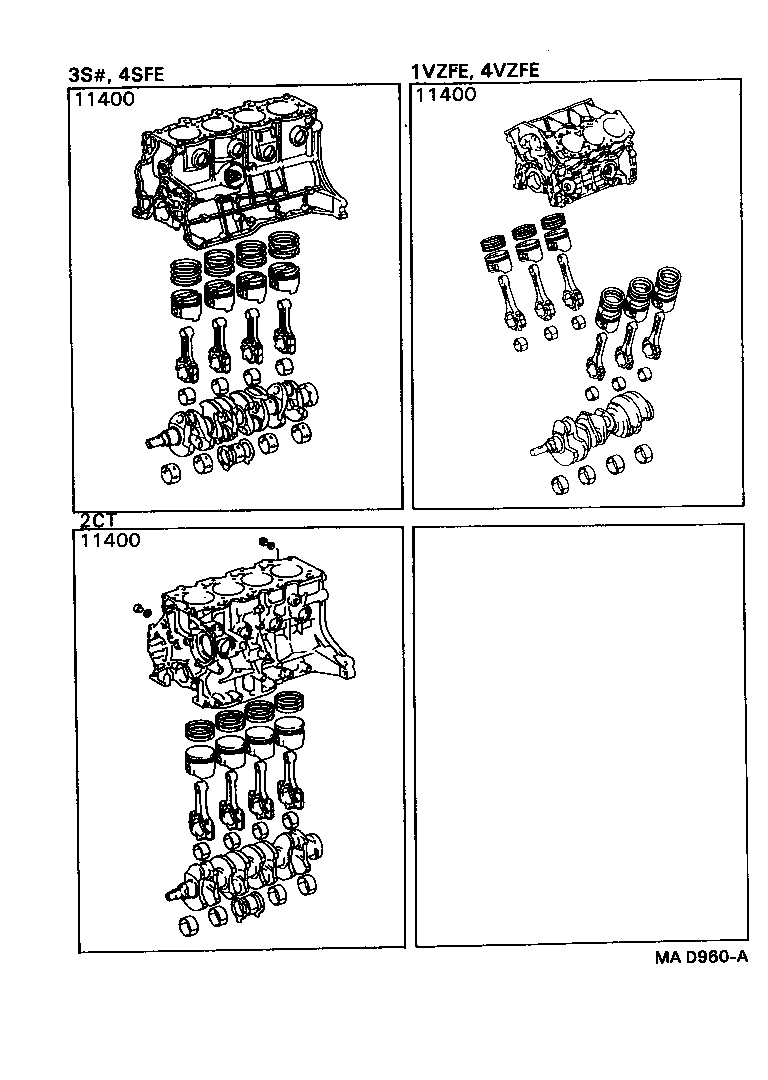 3S#, 4SFE

11400

1VZFE, 4VZFE

11400

2CT

11400

MA D960-A