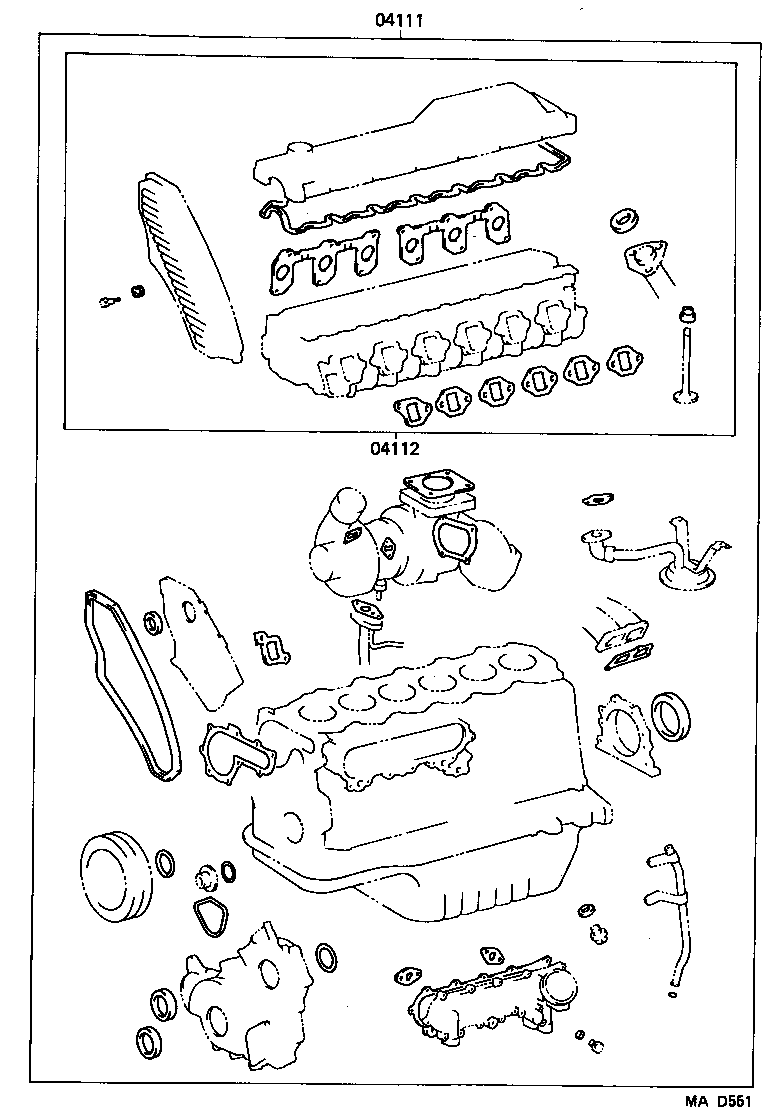 04111

04112

MA D561