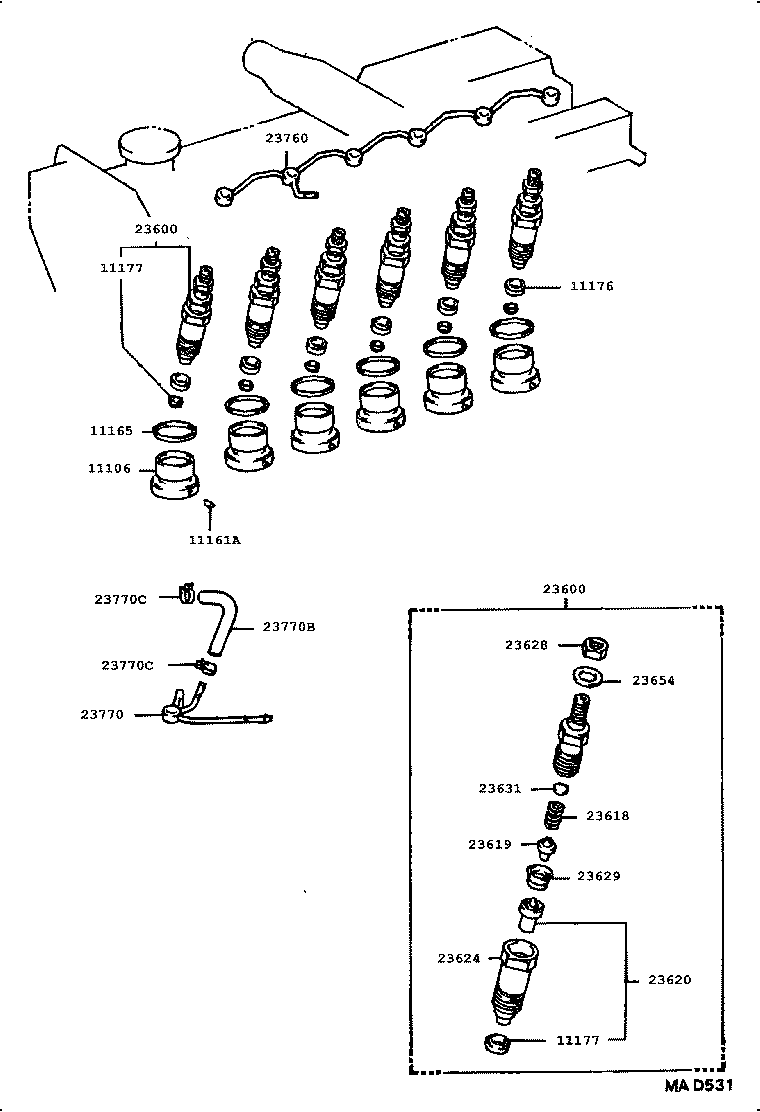 23760
23600
11177
11176
11165
11106
11161A
23770C
23770B
23770C
23770
23600
23628
23654
23631
23618
23619
23629
23624
23620
11177
MA D531