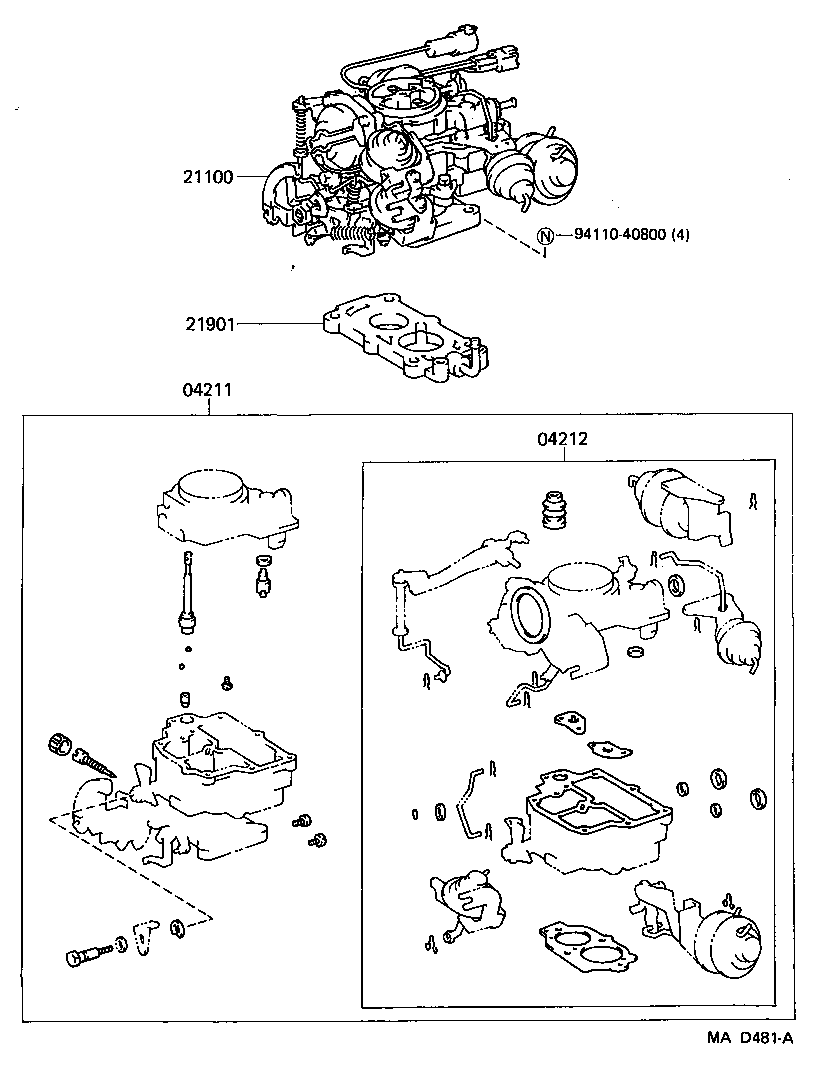 21100

Ⓝ 94110-40800 (4)

21901

04211

04212

MA D481-A