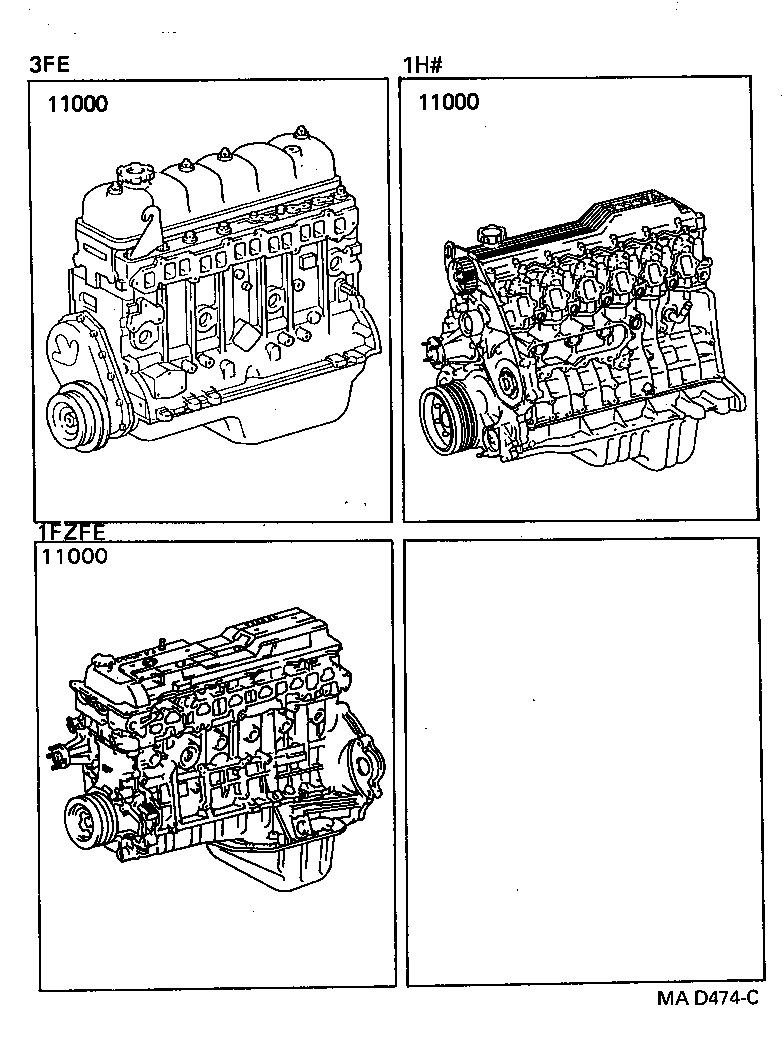 3FE

11000

1H#

11000

1FZFE

11000

MA D474-C