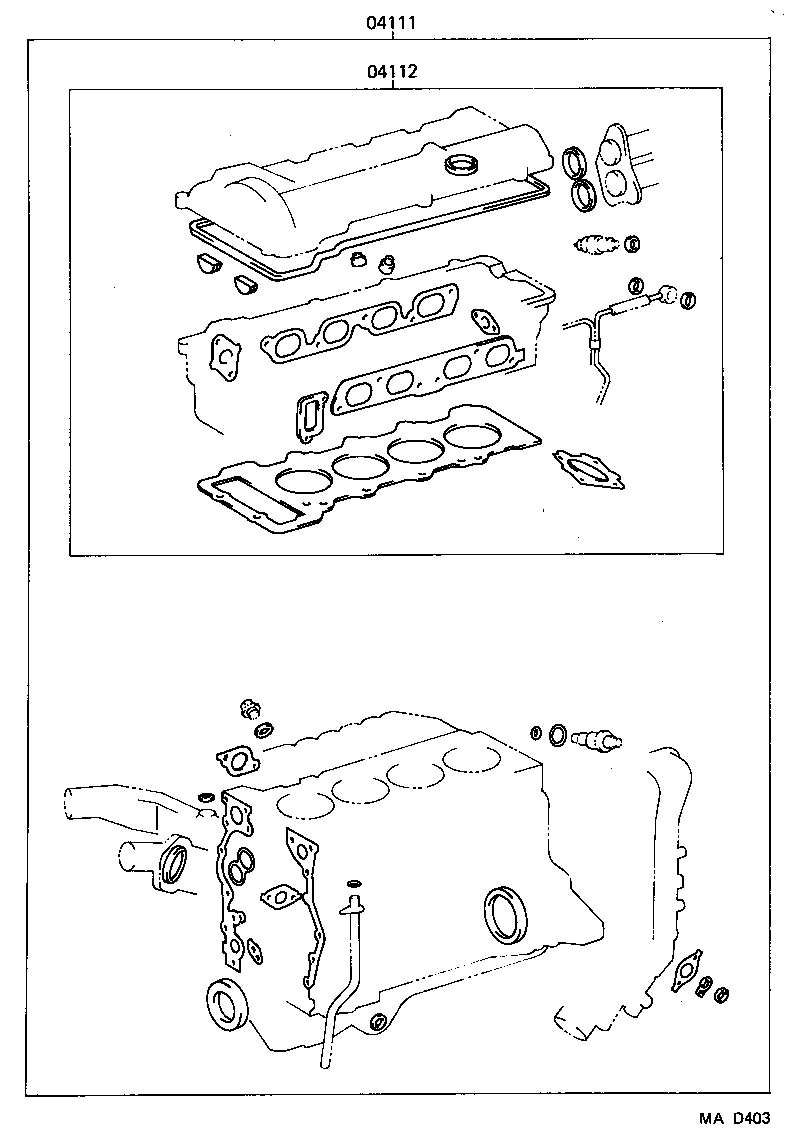 04111

04112

MA D403