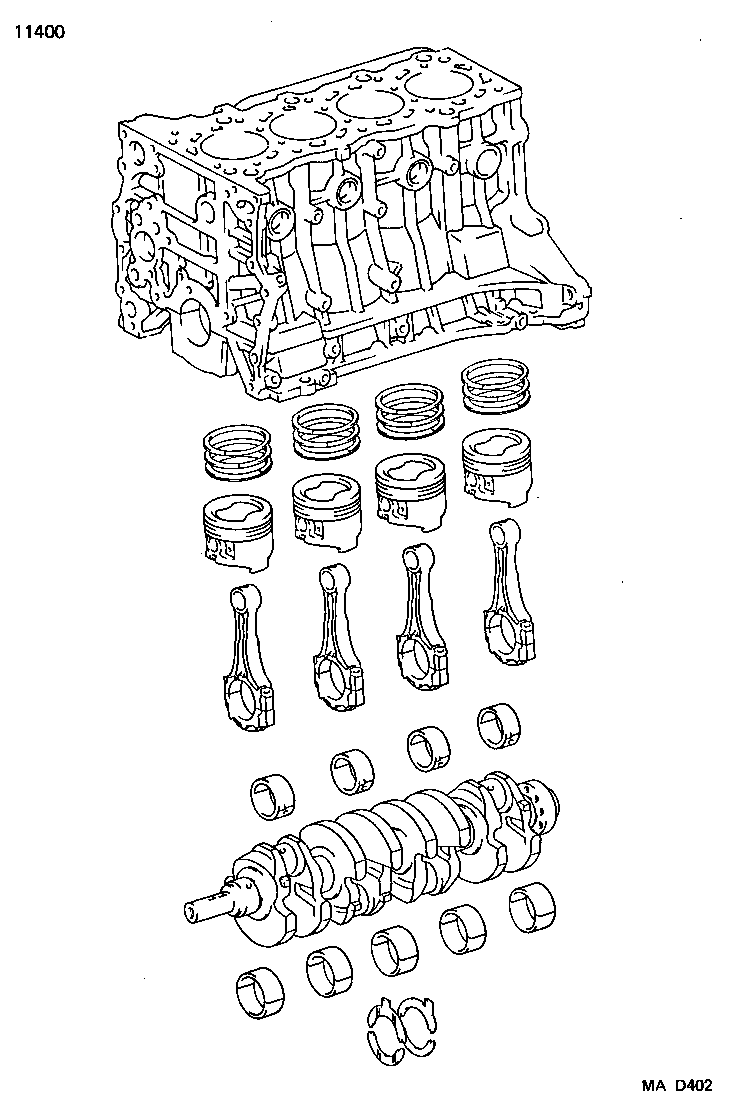 11400

MA D402