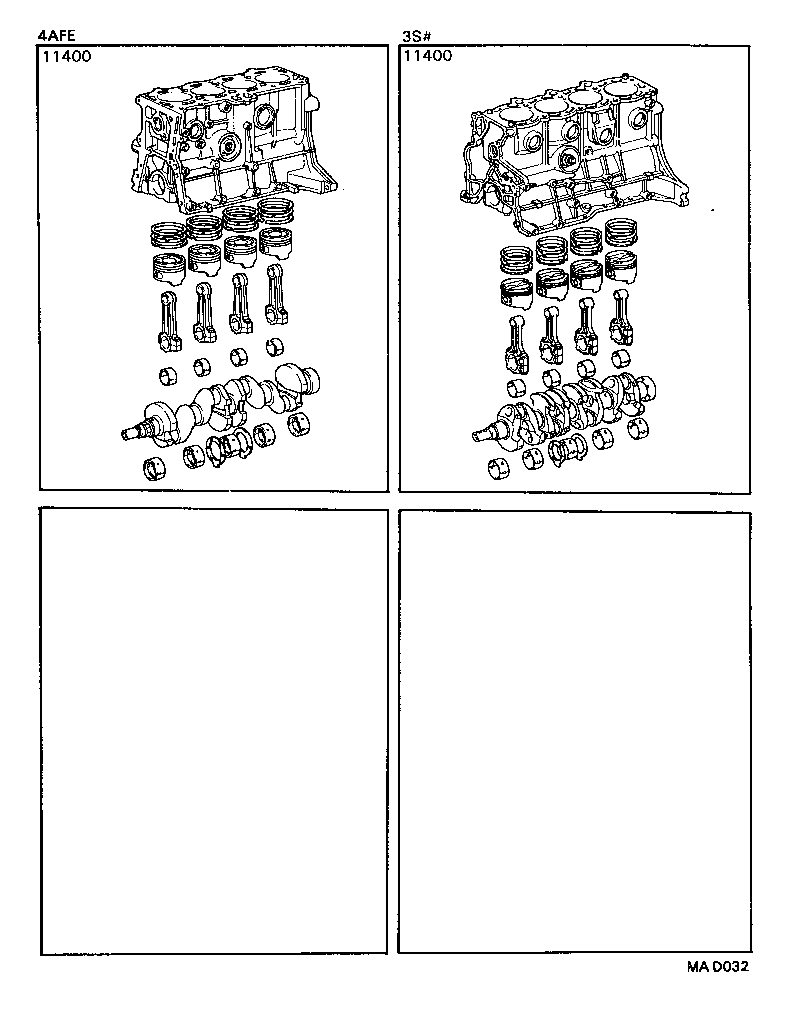 4AFE
11400

3S#
11400

MA D032