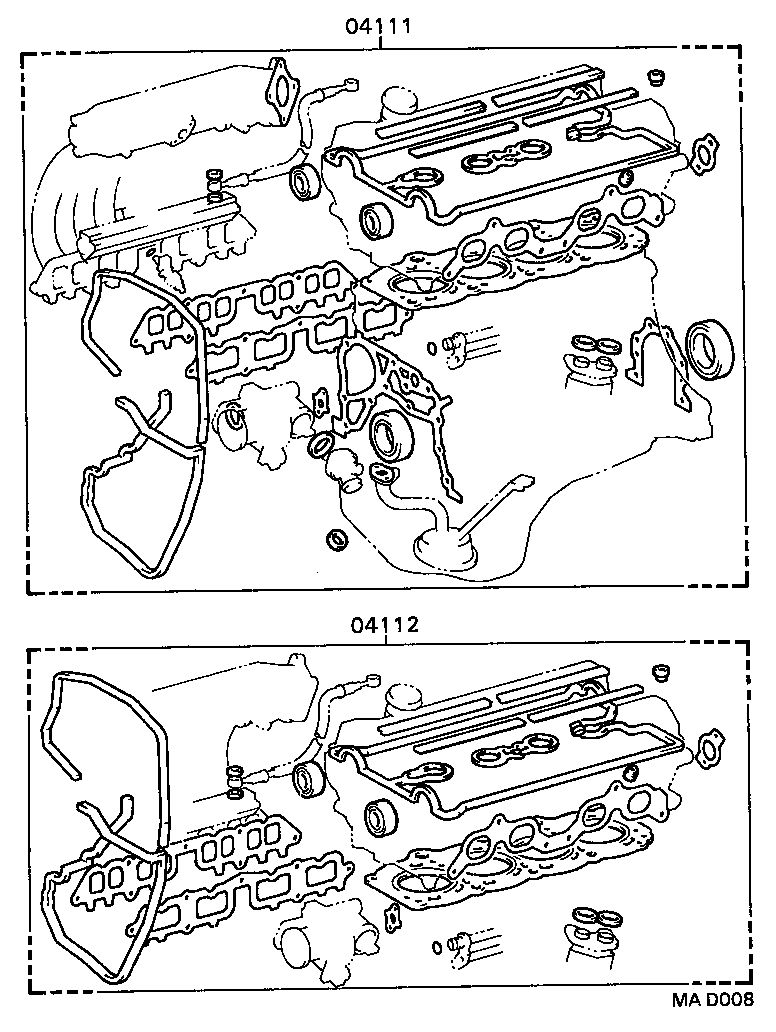 04111

04112

MA D008