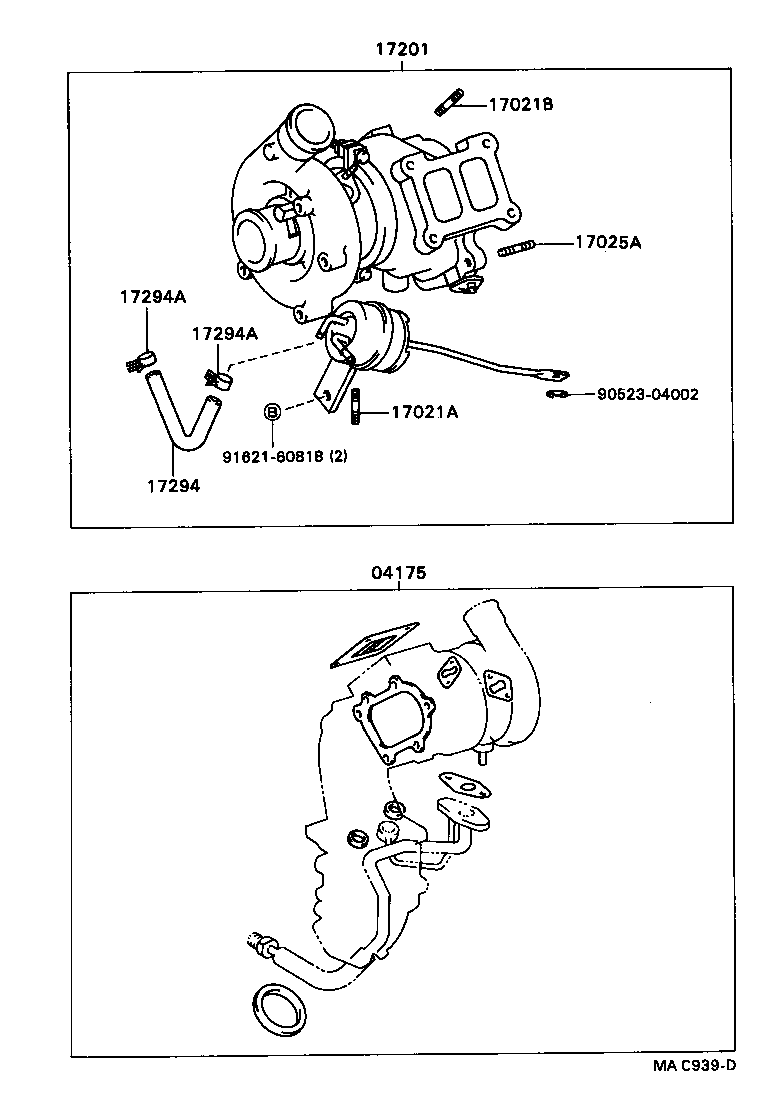 17201

17021B

17025A

17294A

17294A

90523-04002

B

17021A

91621-60818 (2)

17294

04175

MA C939-D